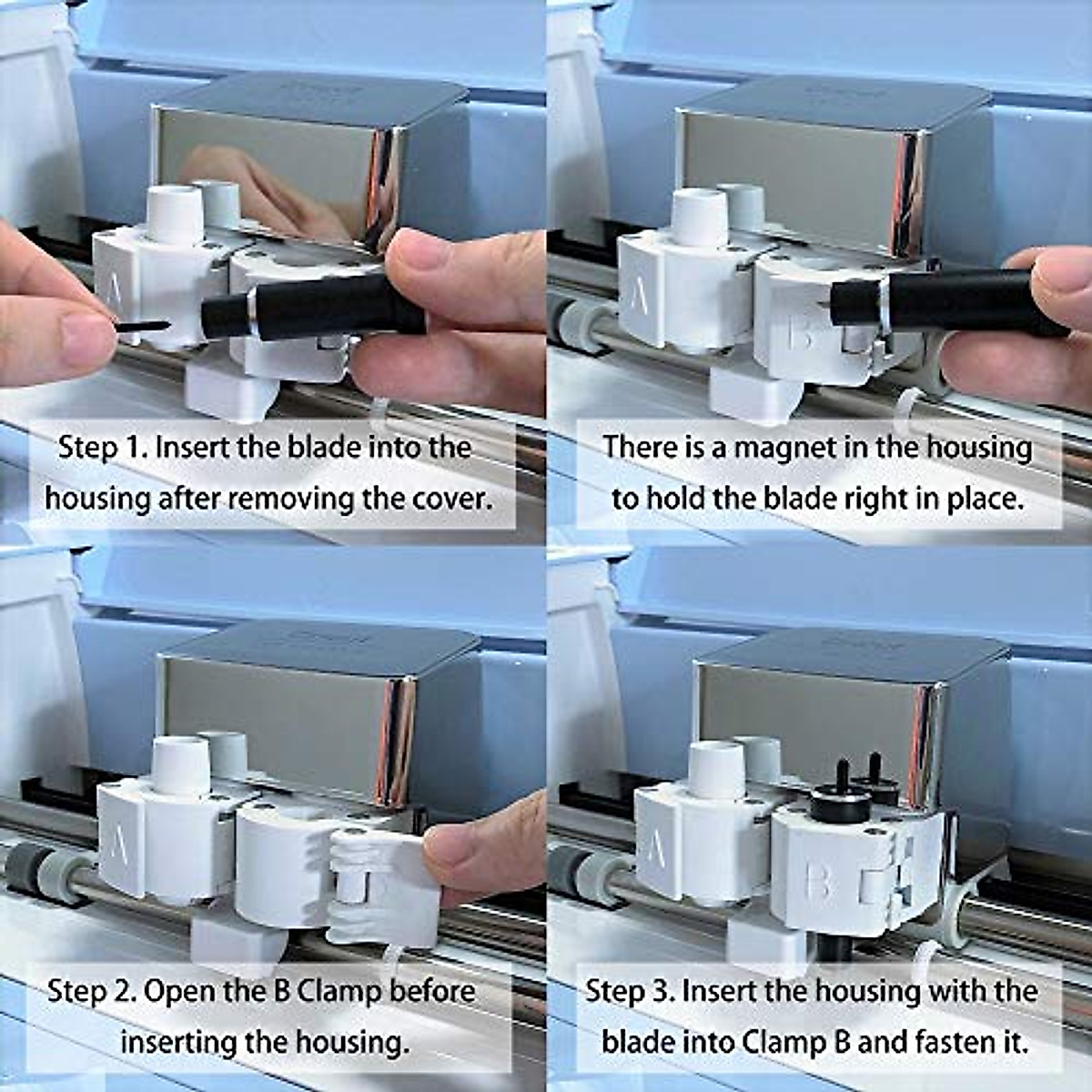 A

Step 1. Insert the blade into the housing after removing the cover.

A

B

There is a magnet in the housing to hold the blade right in place.

A

Step 2. Open the B Clamp before inserting the housing.

A

B

Step 3. Insert the housing with the blade into Clamp B and fasten it.