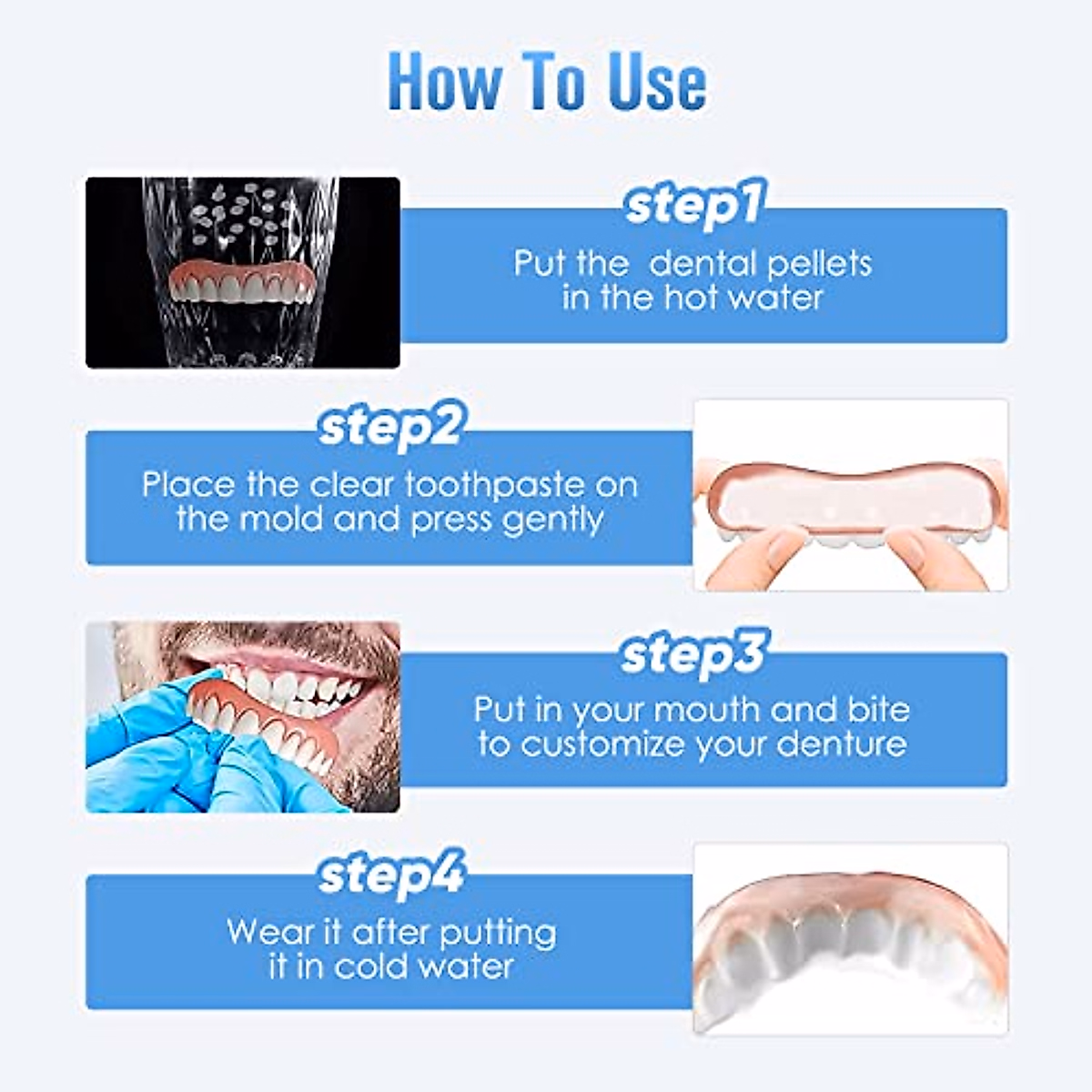 How To Use

step1

Put the dental pellets in the hot water

step2

Place the clear toothpaste on the mold and press gently

step3

Put in your mouth and bite to customize your denture

step4

Wear it after putting it in cold water