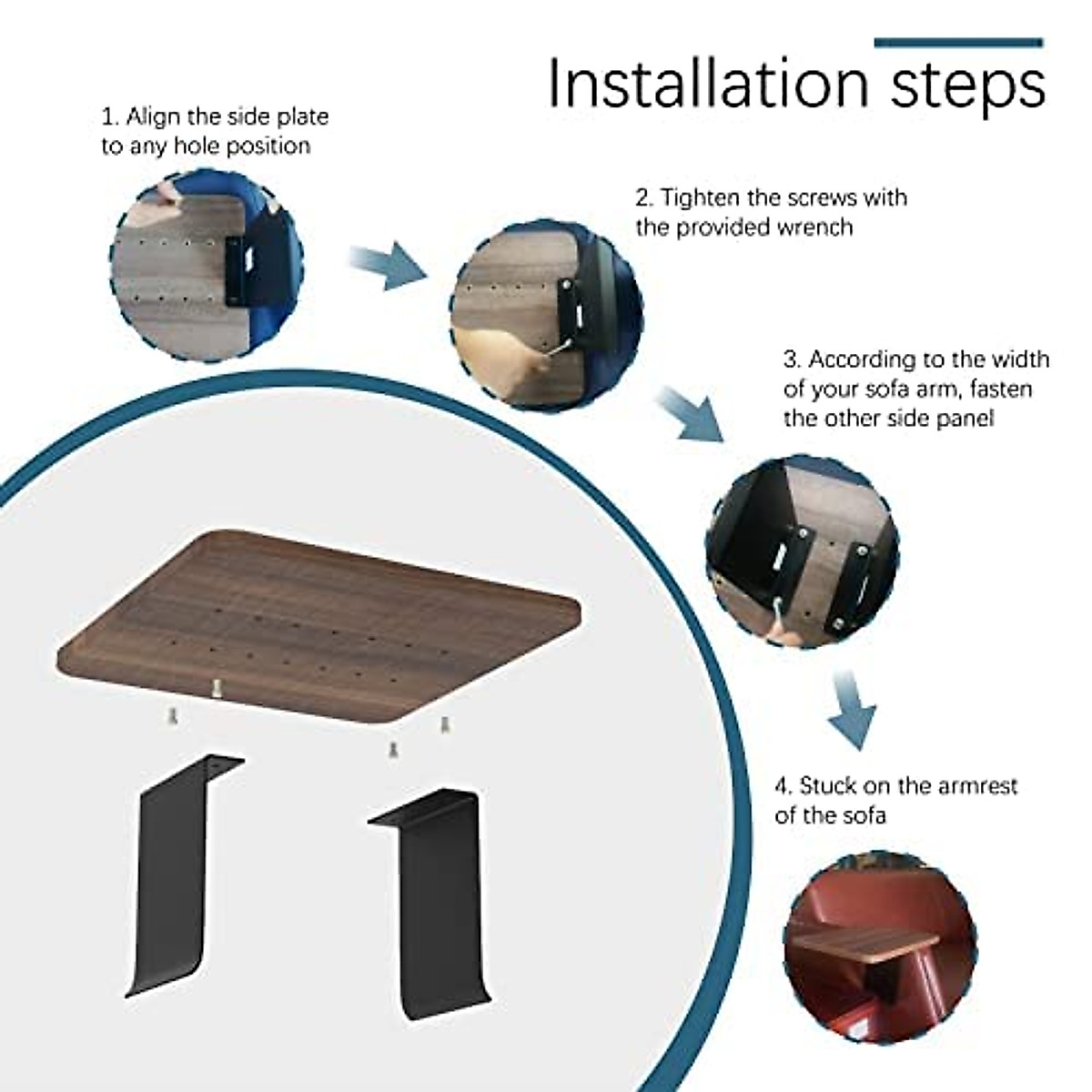 Installation steps

1. Align the side plate to any hole position

2. Tighten the screws with the provided wrench

3. According to the width of your sofa arm, fasten the other side panel

4. Stuck on the armrest of the sofa