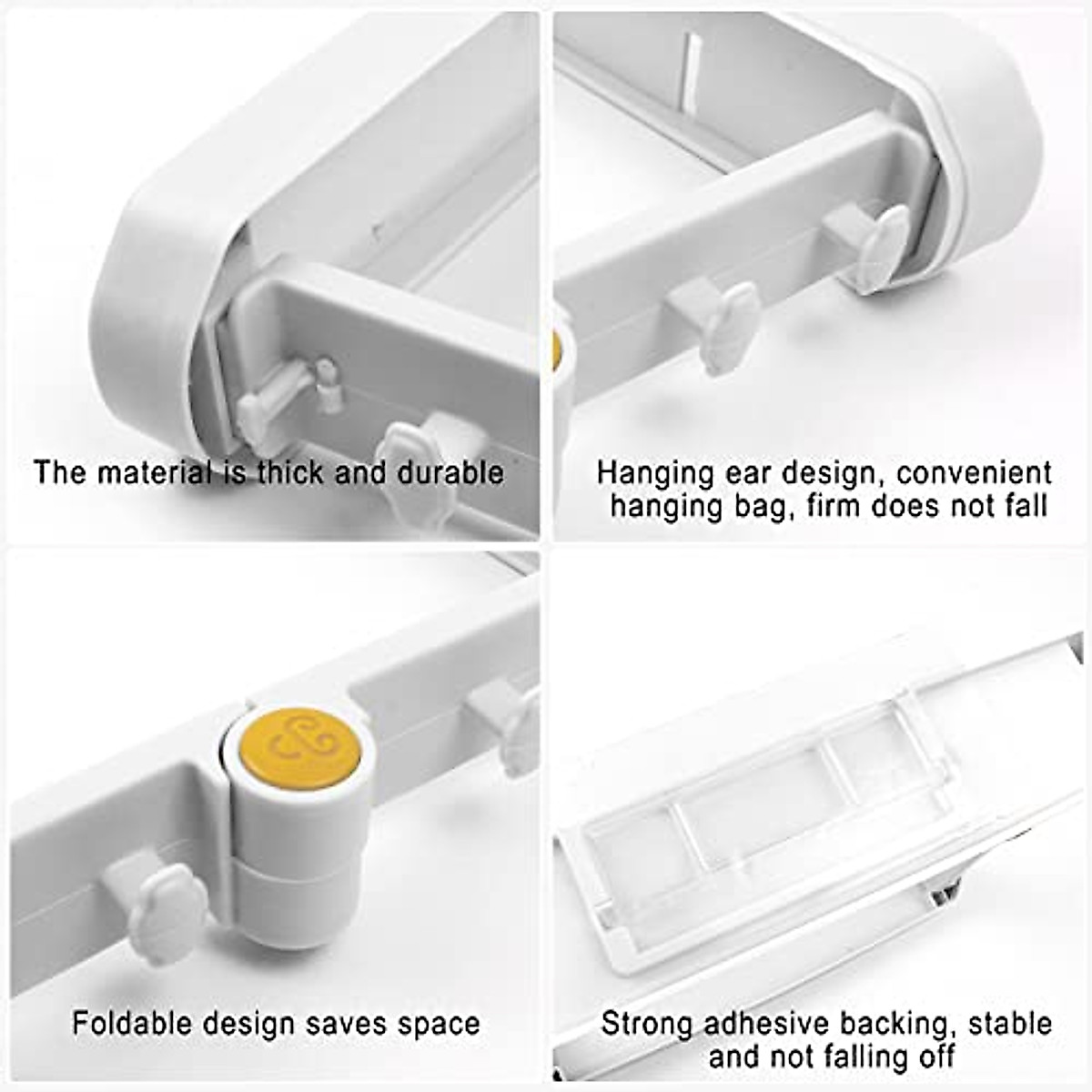 The material is thick and durable

Hanging ear design, convenient hanging bag, firm does not fall

Foldable design saves space

Strong adhesive backing, stable and not falling off