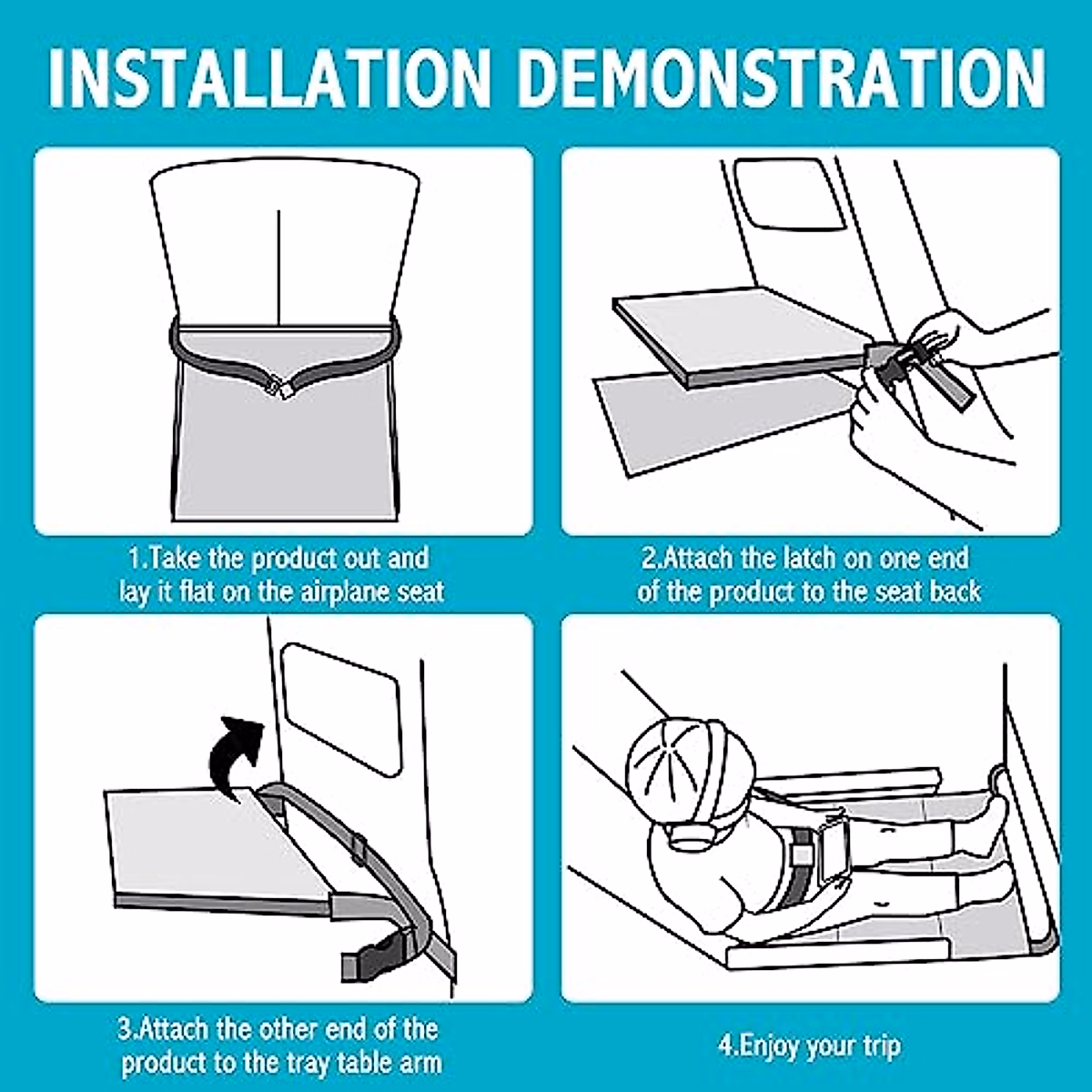 INSTALLATION DEMONSTRATION

1.Take the product out and lay it flat on the airplane seat

2.Attach the latch on one end of the product to the seat back

3.Attach the other end of the product to the tray table arm

4.Enjoy your trip