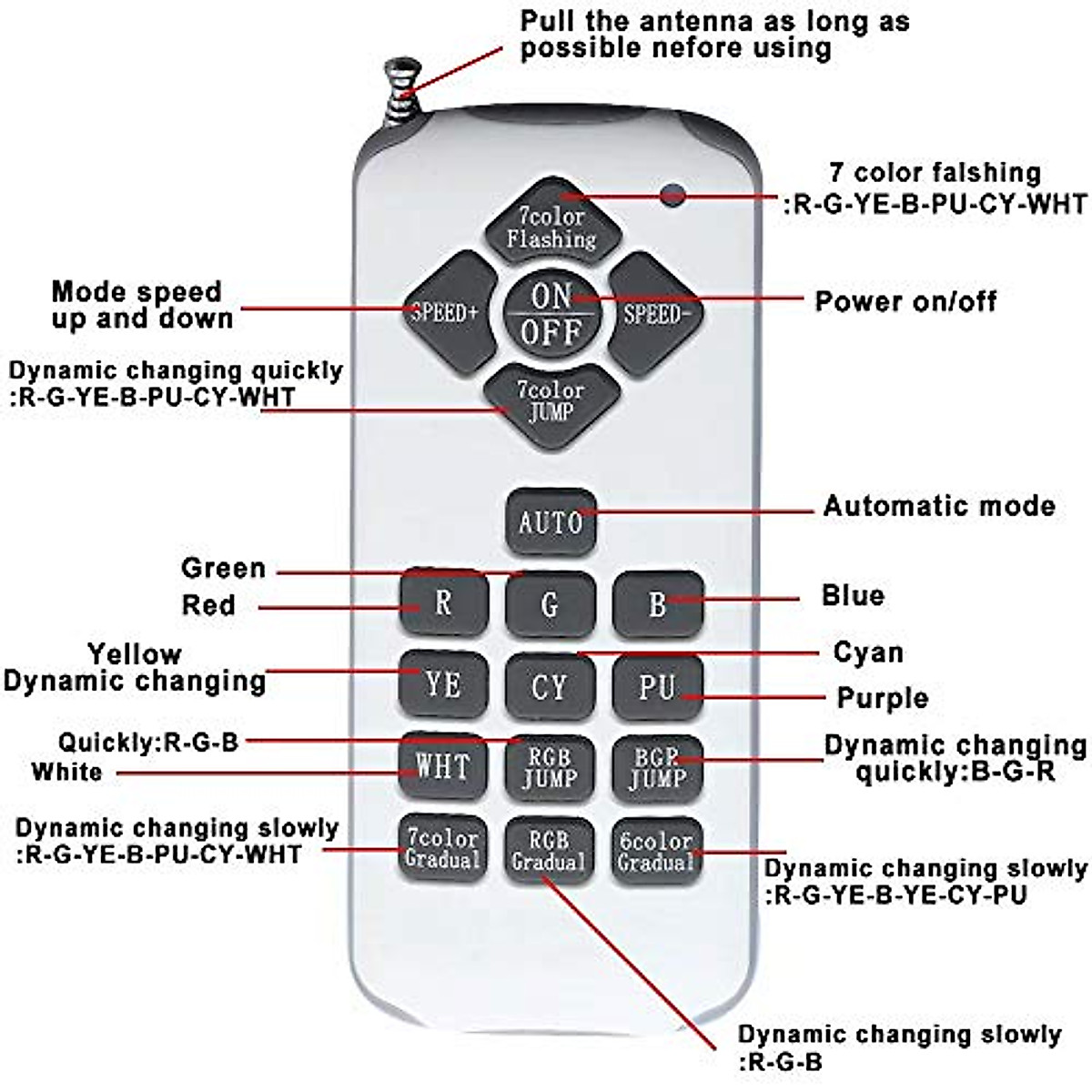 Pull the antenna as long as possible nefore using

7 color falshing :R-G-YE-B-PU-CY-WHT

7color Flashing

Mode speed up and down

SPEED+

ON OFF

SPEED-

Power on/off

Dynamic changing quickly :R-G-YE-B-PU-CY-WHT

7color JUMP

AUTO

Automatic mode

Green

Red

R

G

B

Blue

Yellow Dynamic changing

YE

CY

PU

Cyan

Purple

Quickly:R-G-B

White

WHT

RGB JUMP

BGR JUMP

Dynamic changing quickly:B-G-R

Dynamic changing slowly :R-G-YE-B-PU-CY-WHT

7color Gradual

RGB Gradual

6color Gradual

Dynamic changing slowly :R-G-YE-B-YE-CY-PU

Dynamic changing slowly :R-G-B