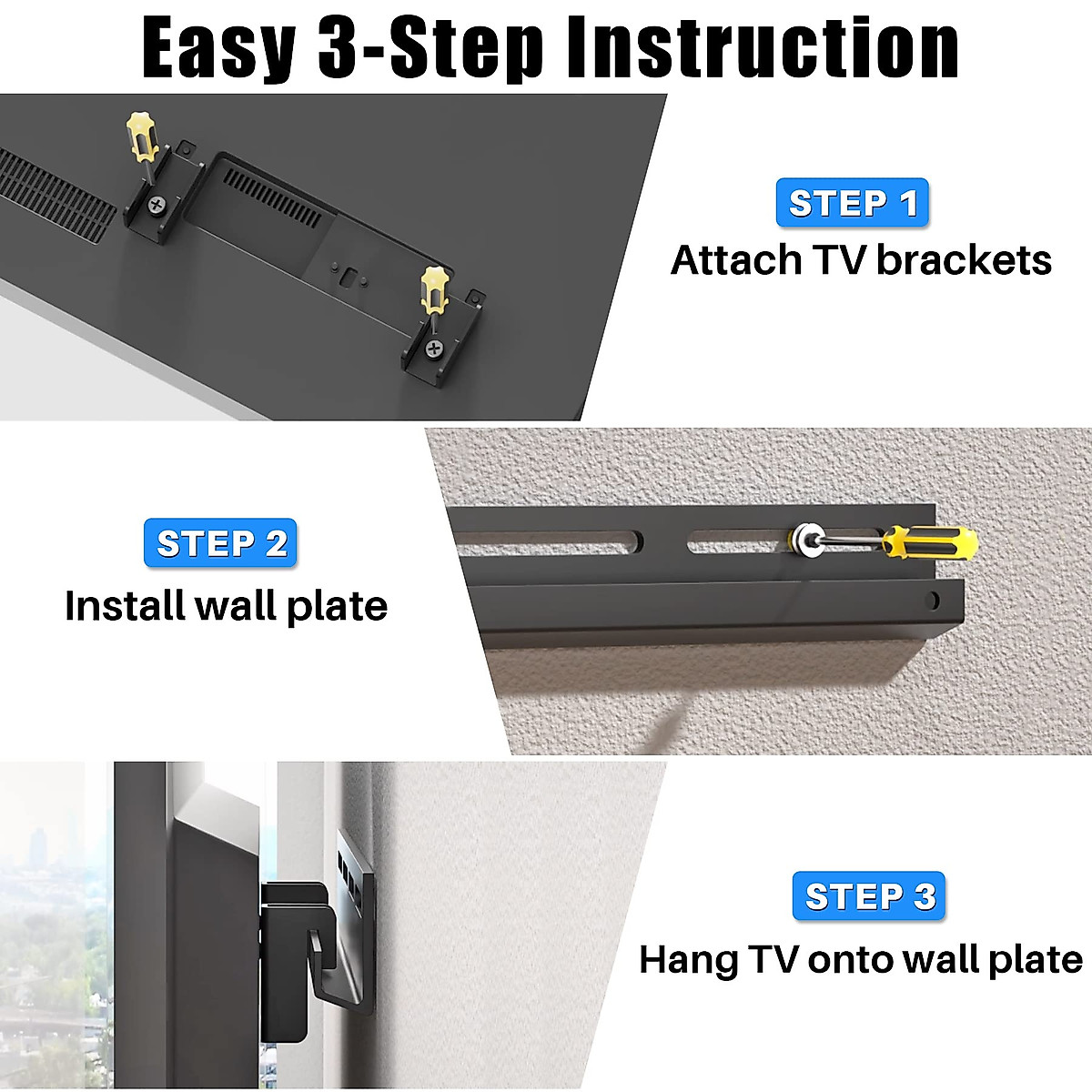 Easy 3-Step Instruction

STEP 1
Attach TV brackets

STEP 2
Install wall plate

STEP 3
Hang TV onto wall plate