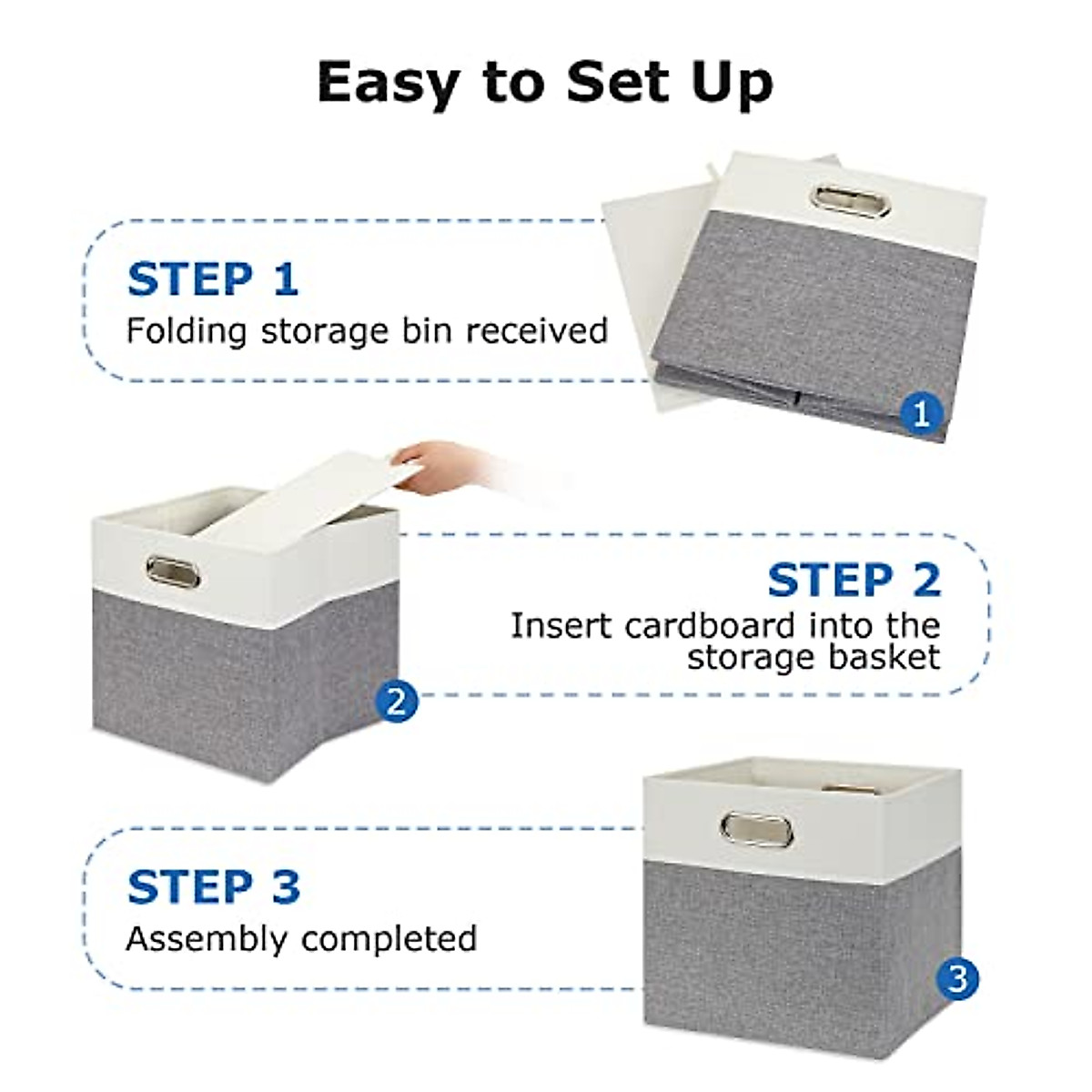 Easy to Set Up

STEP 1
Folding storage bin received

1

STEP 2
Insert cardboard into the storage basket

2

STEP 3
Assembly completed

3