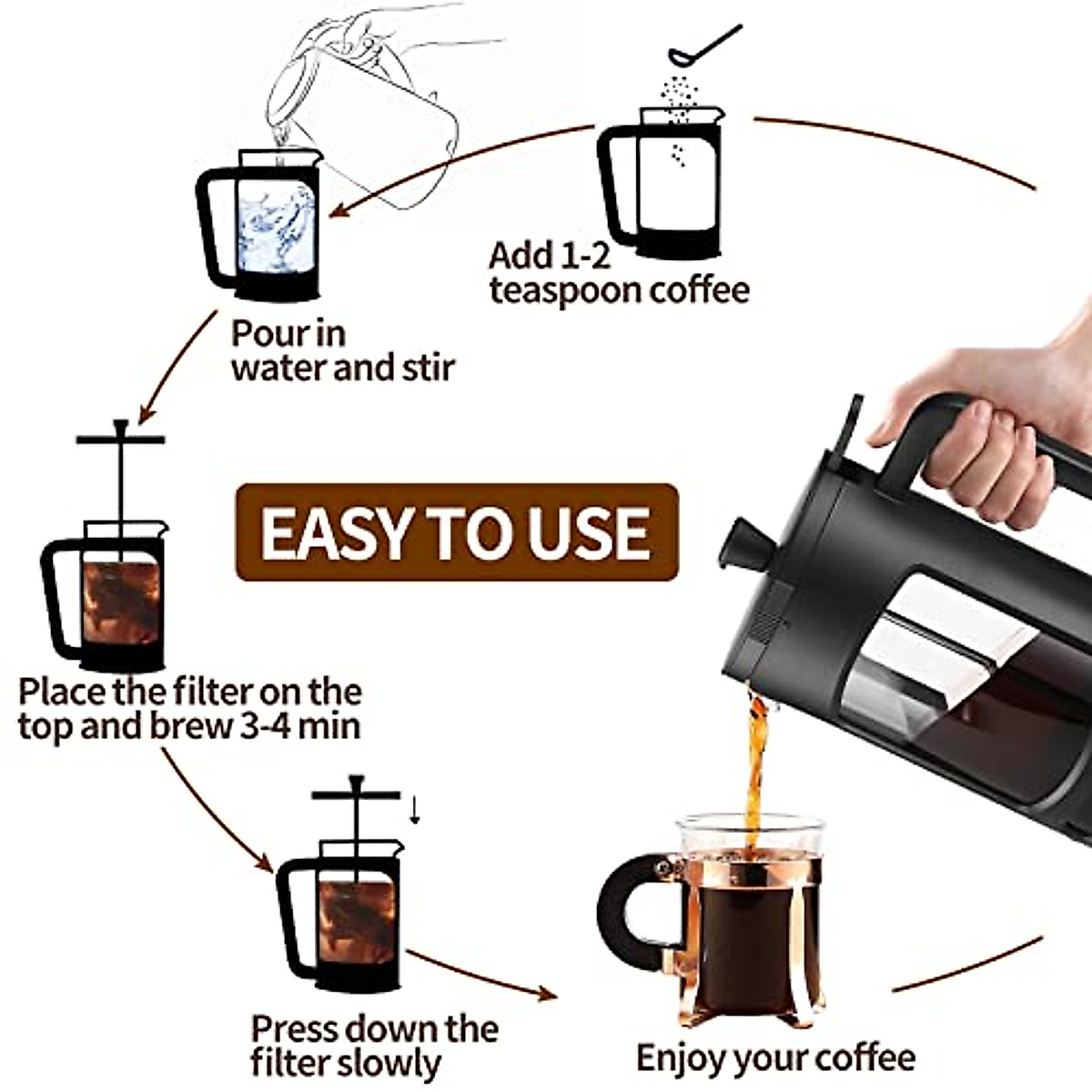 Add 1-2 teaspoon coffee

Pour in water and stir

EASY TO USE

Place the filter on the top and brew 3-4 min

Press down the filter slowly

Enjoy your coffee