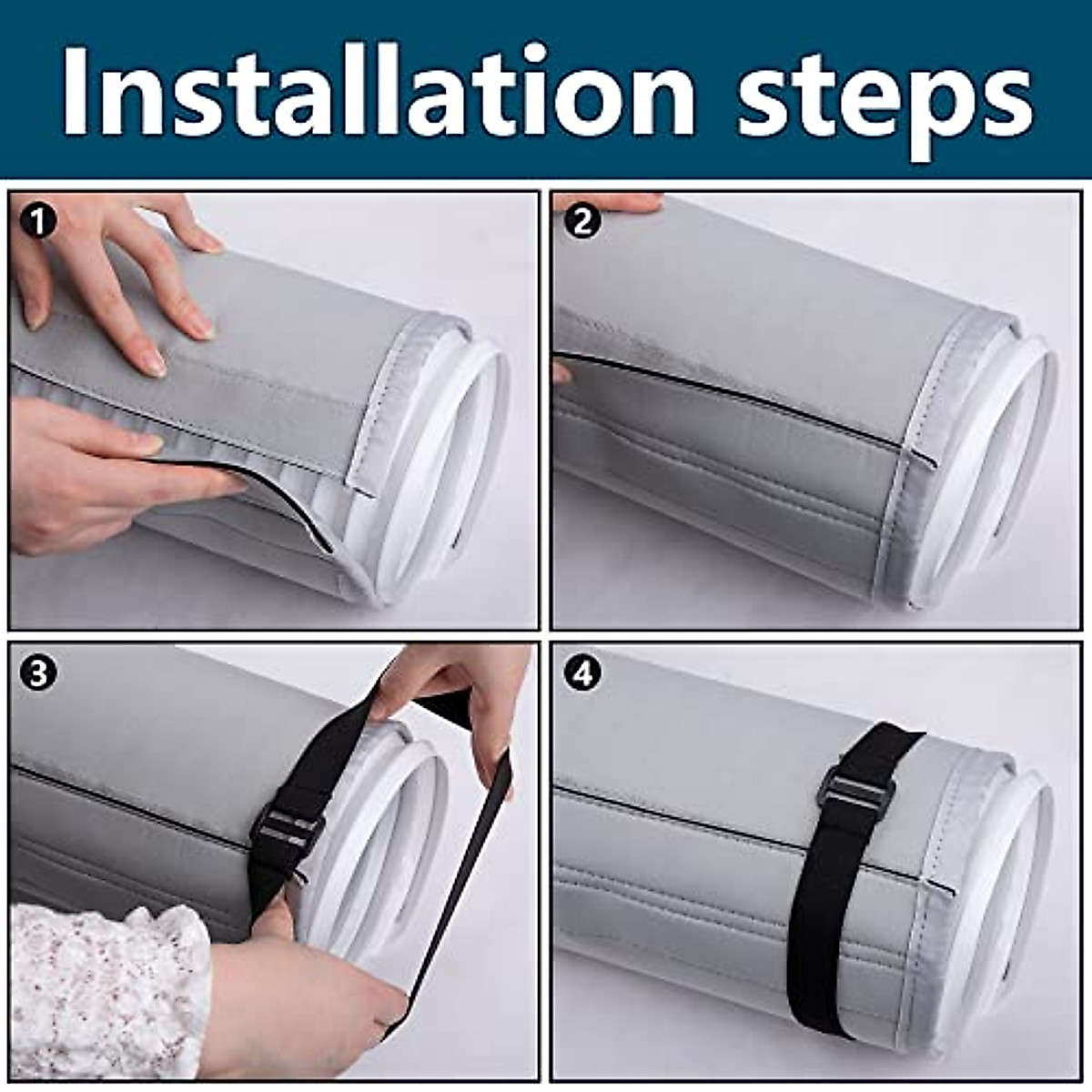 Installation steps

1

2

3

4