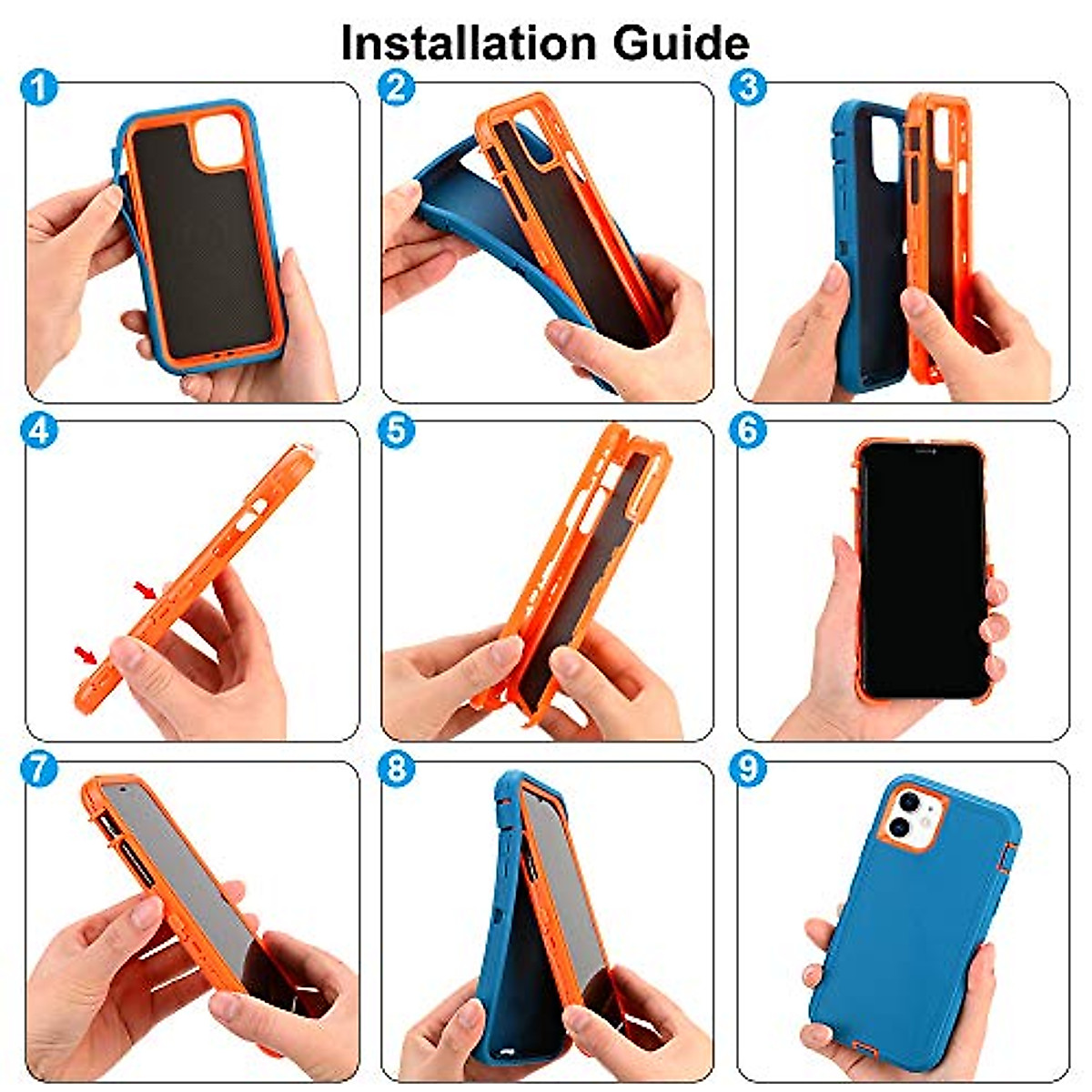 Installation Guide

1

2

3

4

5

6

7

8

9