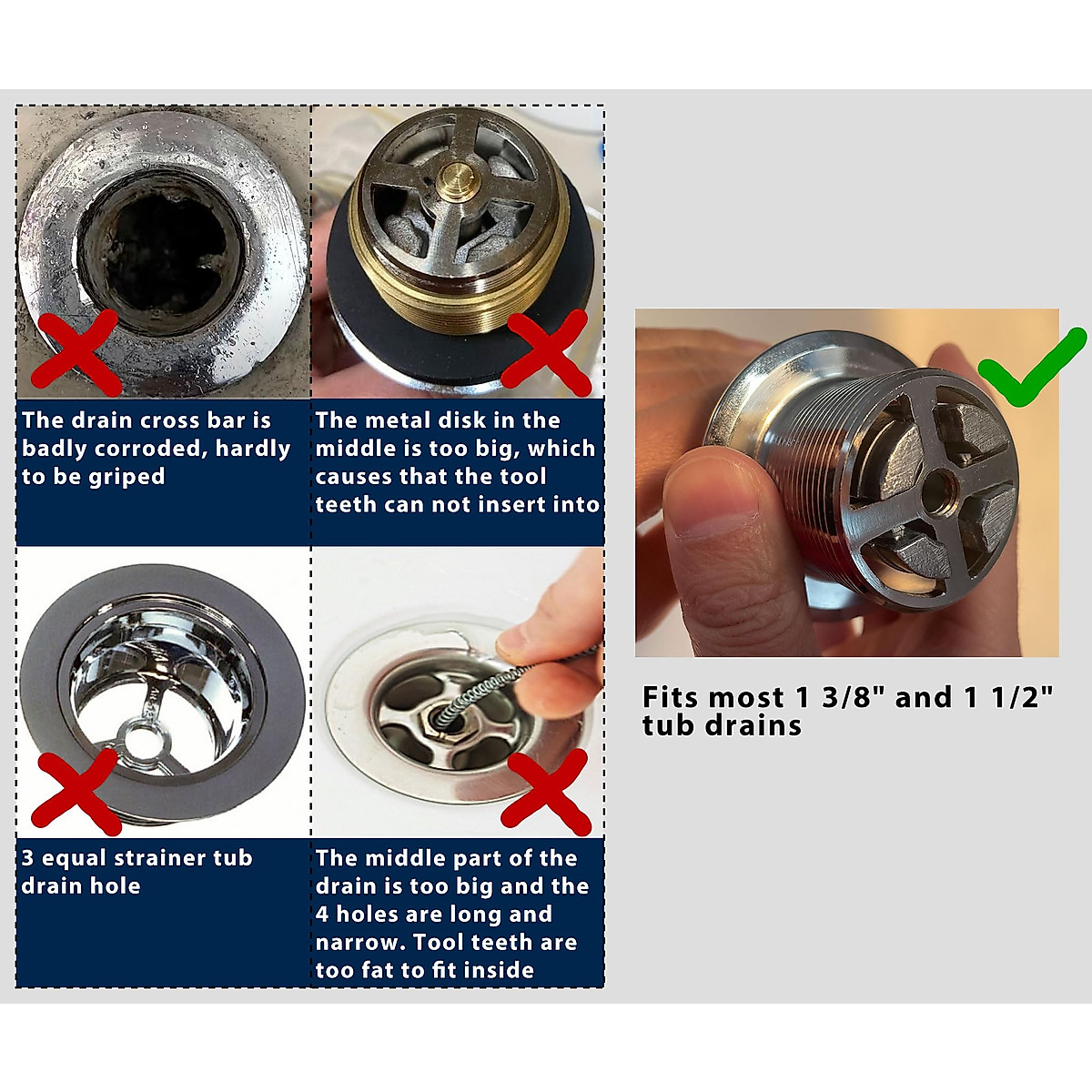 The drain cross bar is badly corroded, hardly to be griped

The metal disk in the middle is too big, which causes that the tool teeth can not insert into

3 equal strainer tub drain hole

The middle part of the drain is too big and the 4 holes are long and narrow. Tool teeth are too fat to fit inside

Fits most 1 3/8" and 1 1/2" tub drains