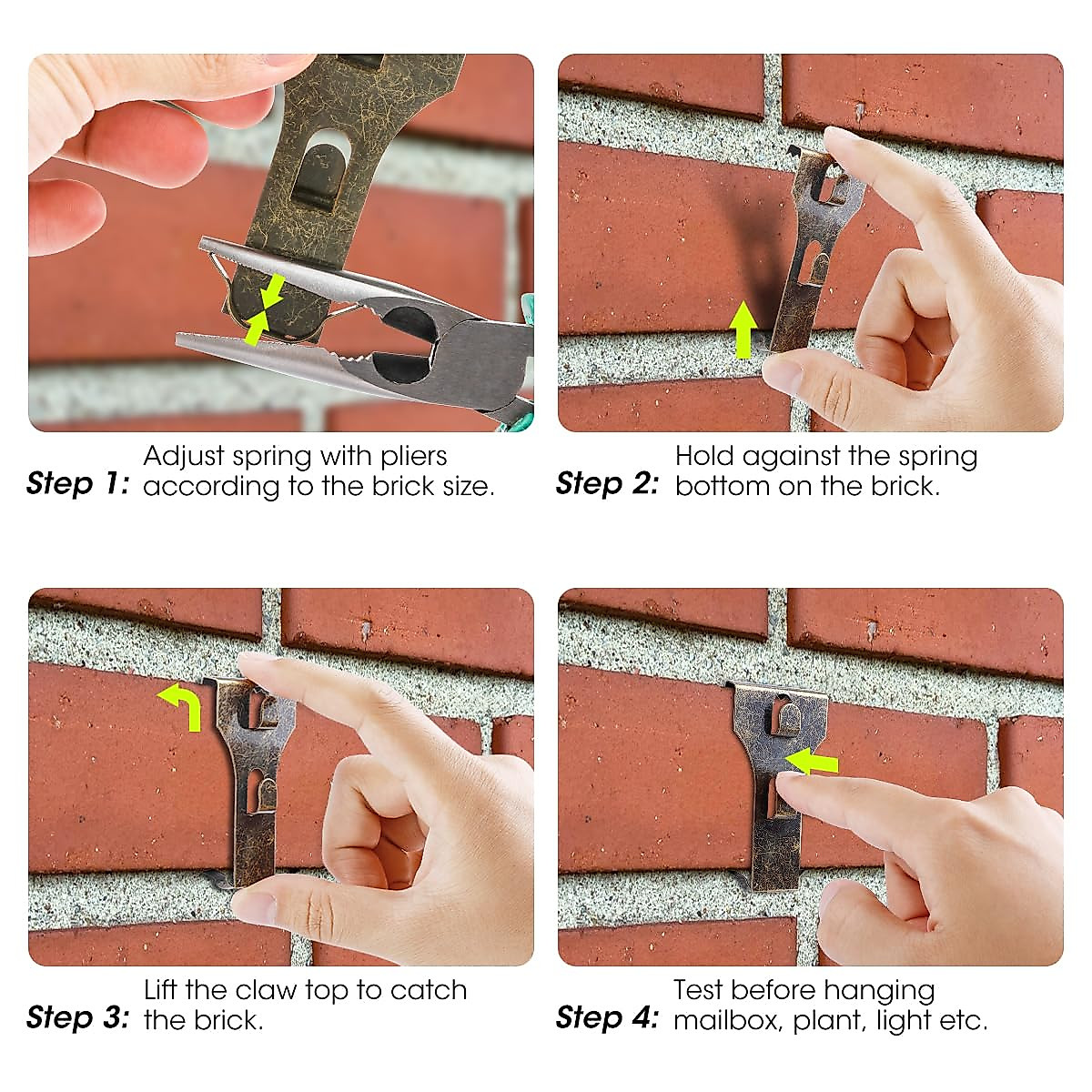 Step 1: Adjust spring with pliers according to the brick size.

Step 2: Hold against the spring bottom on the brick.

Step 3: Lift the claw top to catch the brick.

Step 4: Test before hanging mailbox, plant, light etc.