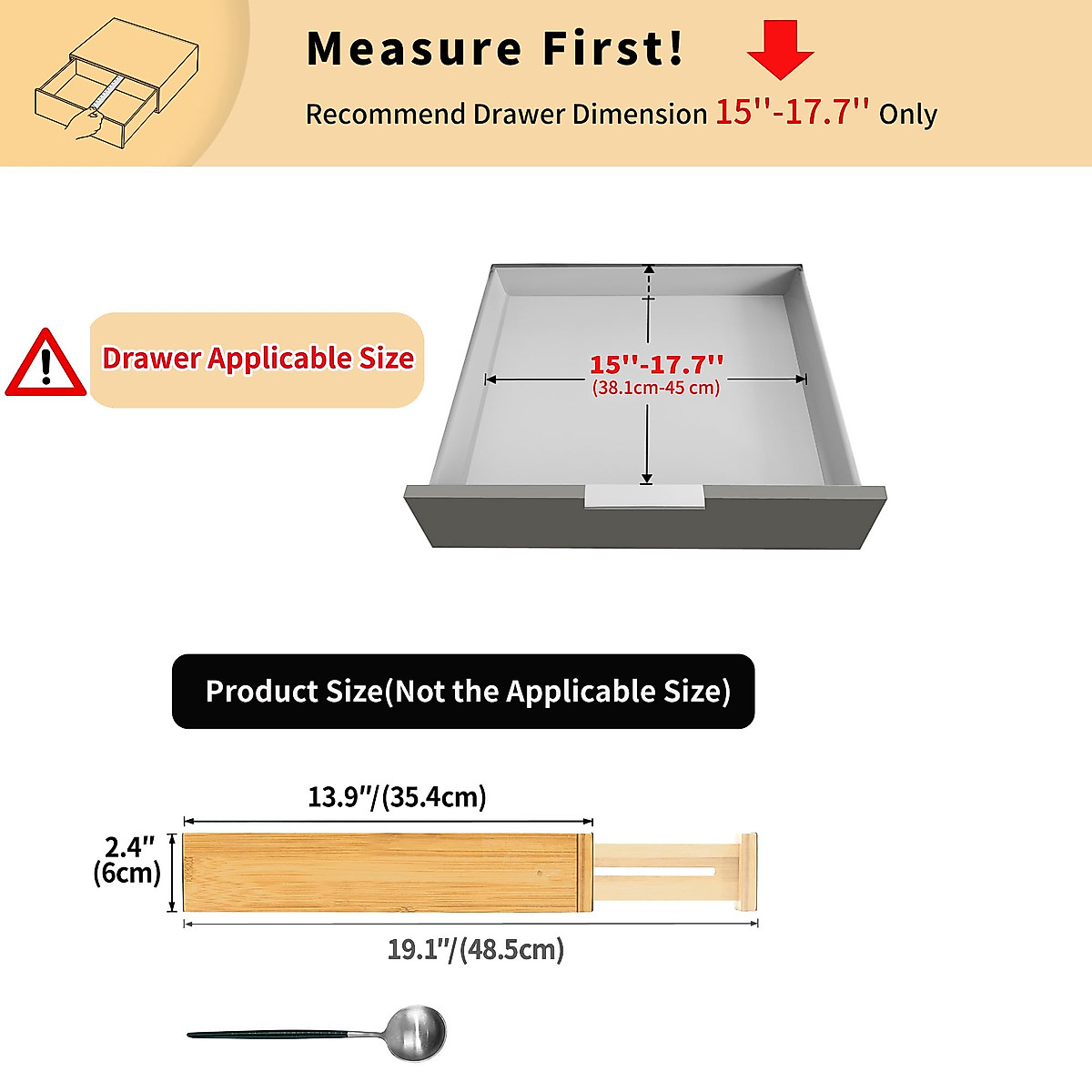 Measure First!

Recommend Drawer Dimension 15''-17.7'' Only

Drawer Applicable Size

15''-17.7''
(38.1cm-45 cm)

Product Size(Not the Applicable Size)

13.9"/(35.4cm)

2.4"
(6cm)

19.1"/(48.5cm)