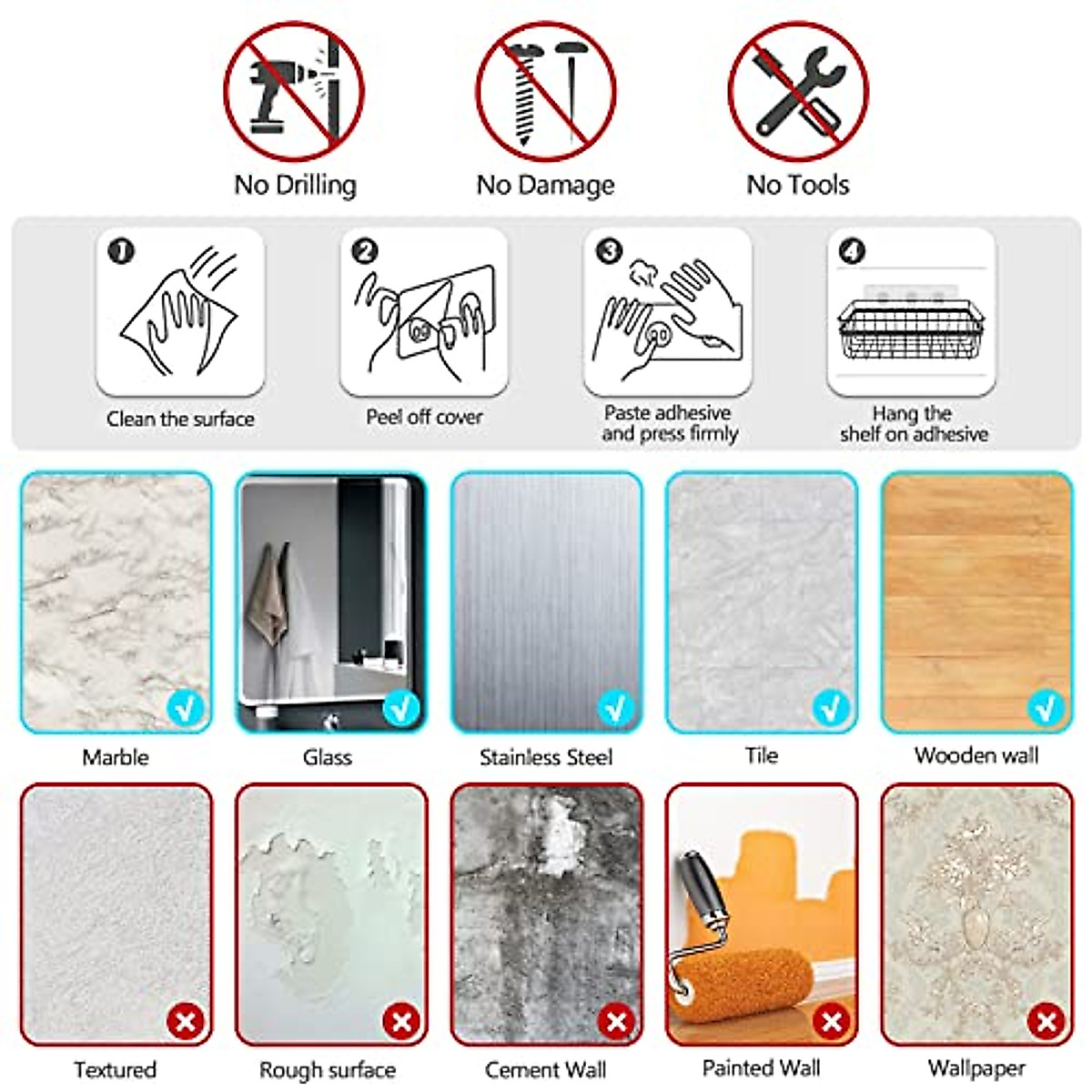 No Drilling
No Damage
No Tools

1
Clean the surface

2
Peel off cover

3
Paste adhesive and press firmly

4
Hang the shelf on adhesive

Marble
Glass
Stainless Steel
Tile
Wooden wall

Textured
Rough surface
Cement Wall
Painted Wall
Wallpaper