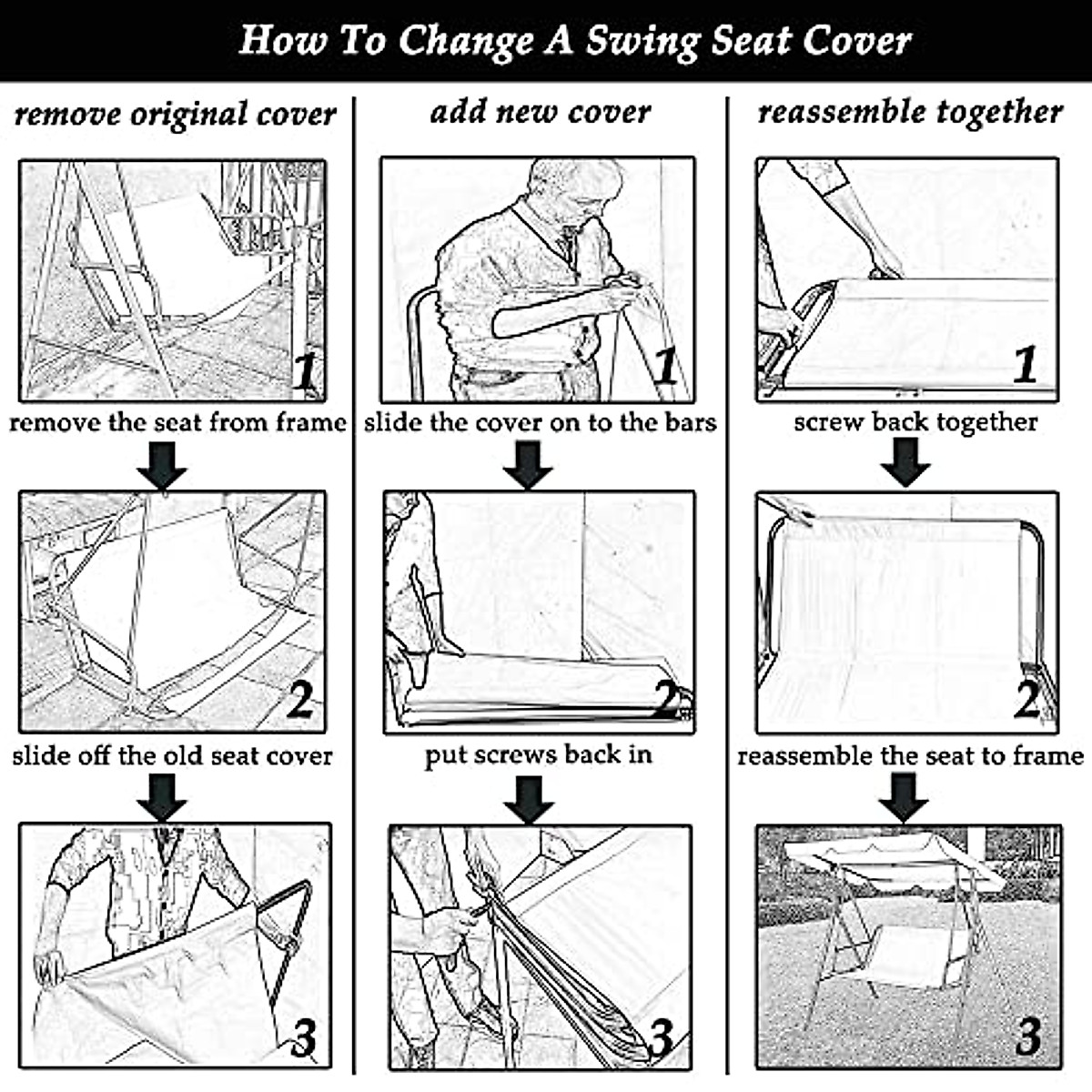 How To Change A Swing Seat Cover

remove original cover

1

remove the seat from frame

2

slide off the old seat cover

3

add new cover

1

slide the cover on to the bars

2

put screws back in

3

reassemble together

1

screw back together

2

reassemble the seat to frame

3