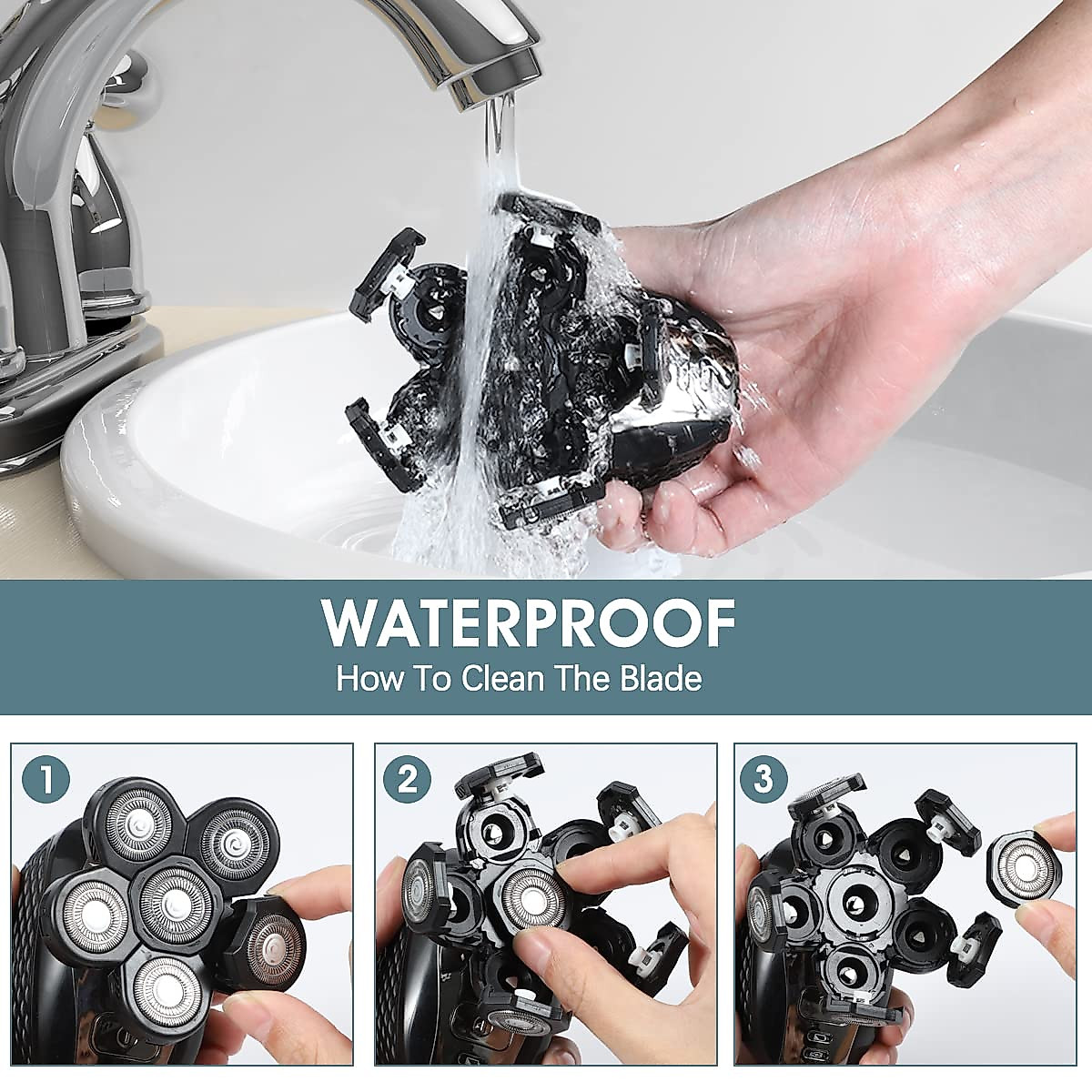 WATERPROOF
How To Clean The Blade

1

2

3