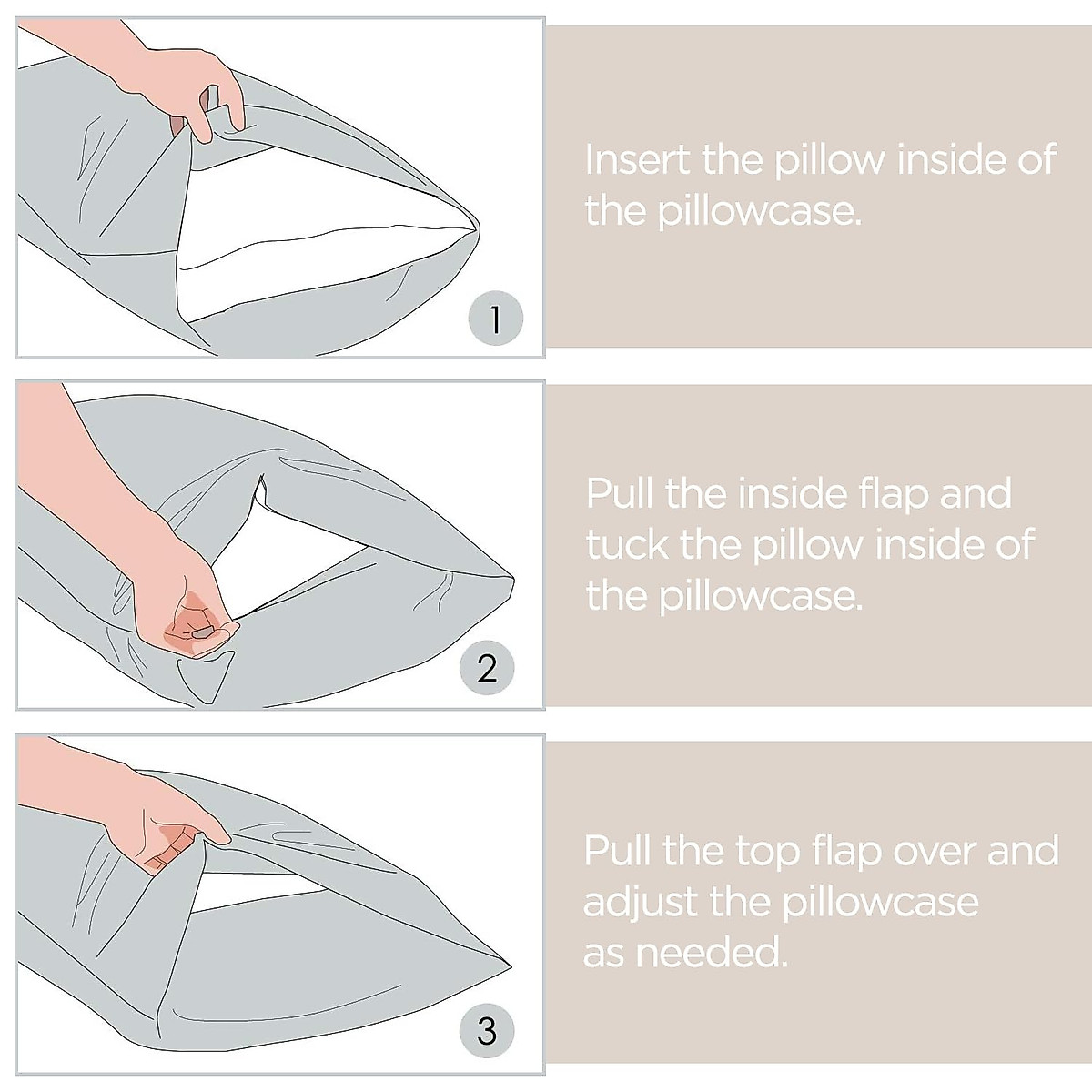 1

Insert the pillow inside of the pillowcase.

2

Pull the inside flap and tuck the pillow inside of the pillowcase.

3

Pull the top flap over and adjust the pillowcase as needed.