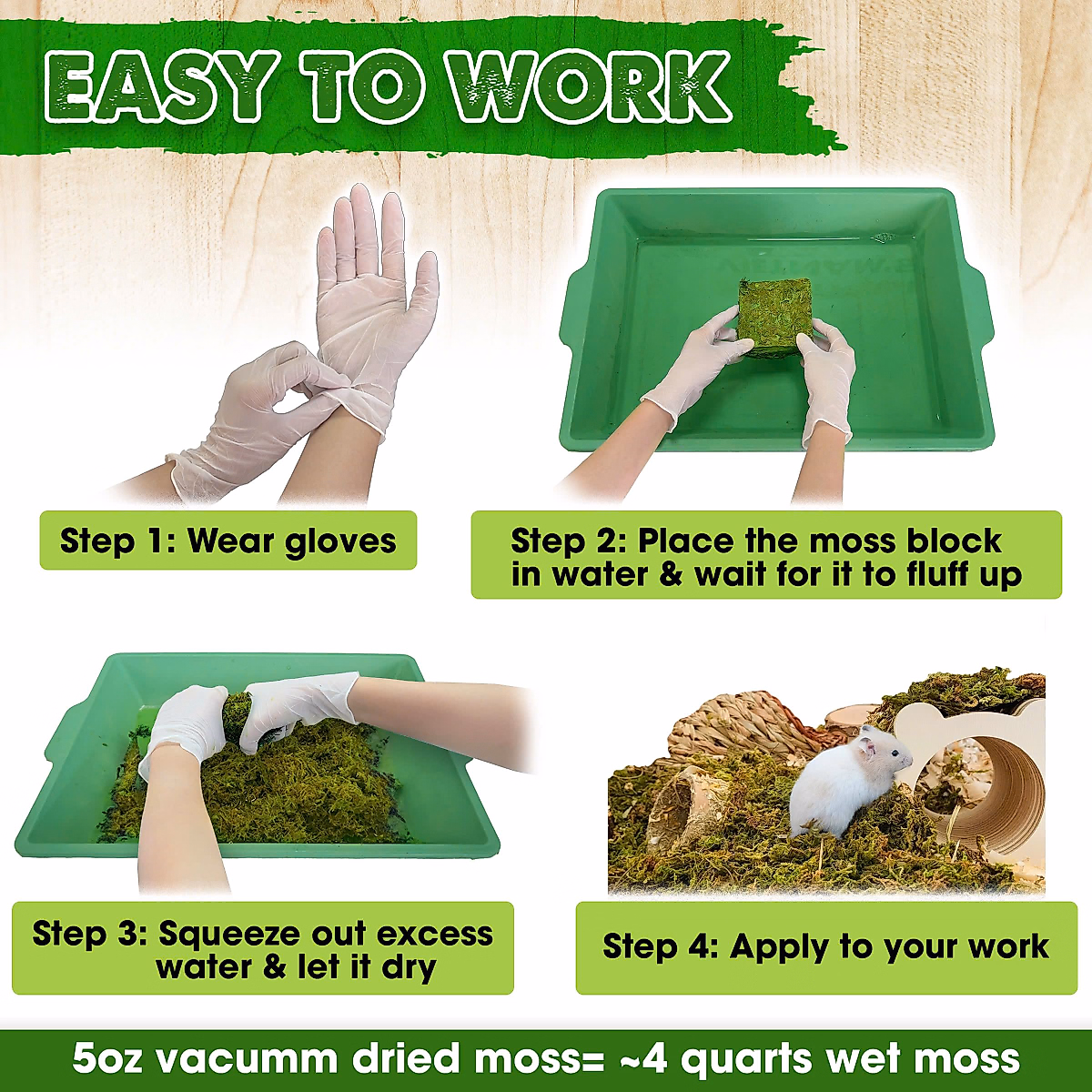 EASY TO WORK

Step 1: Wear gloves

Step 2: Place the moss block in water & wait for it to fluff up

Step 3: Squeeze out excess water & let it dry

Step 4: Apply to your work

5oz vacumm dried moss= ~4 quarts wet moss