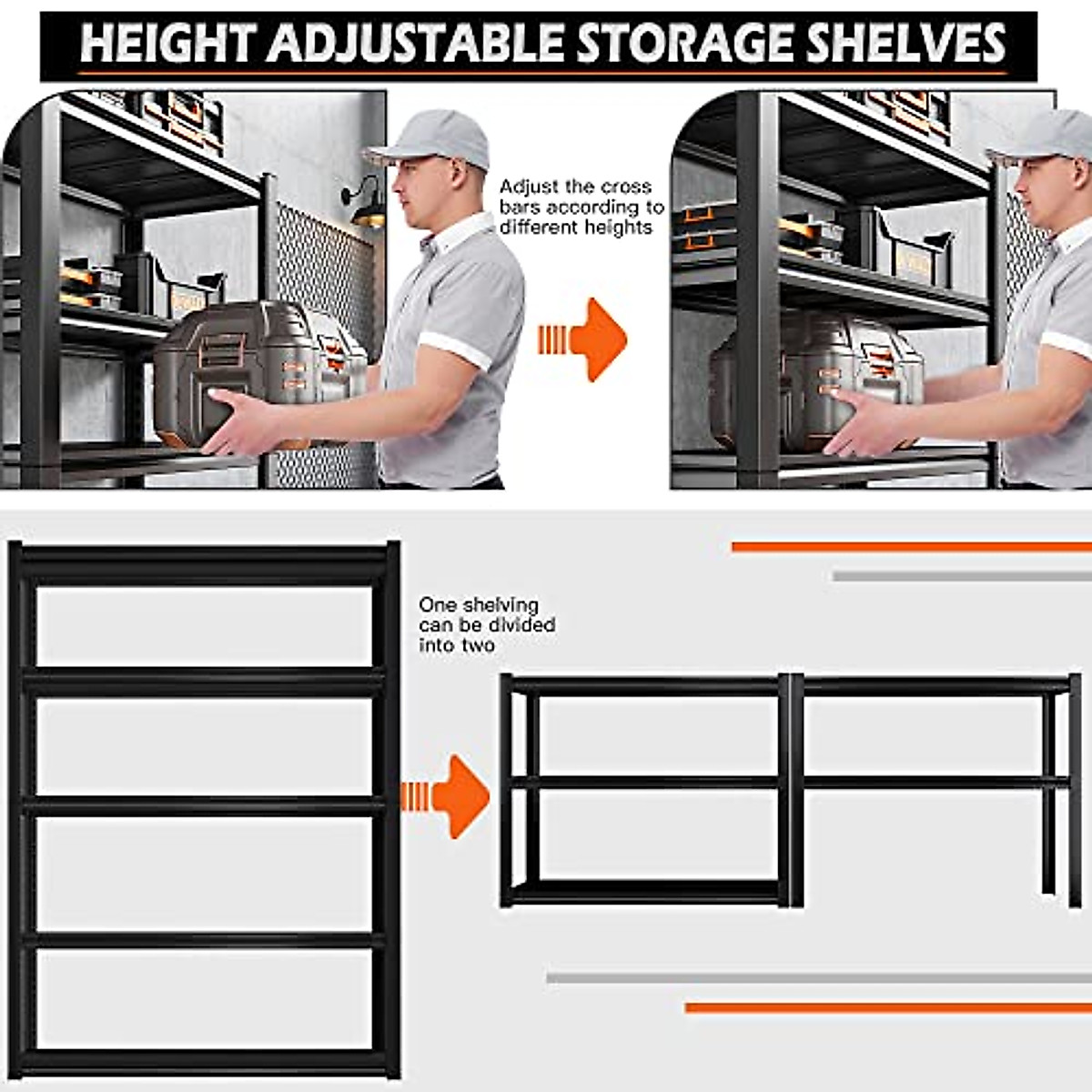 HEIGHT ADJUSTABLE STORAGE SHELVES

Adjust the cross bars according to different heights

One shelving can be divided into two