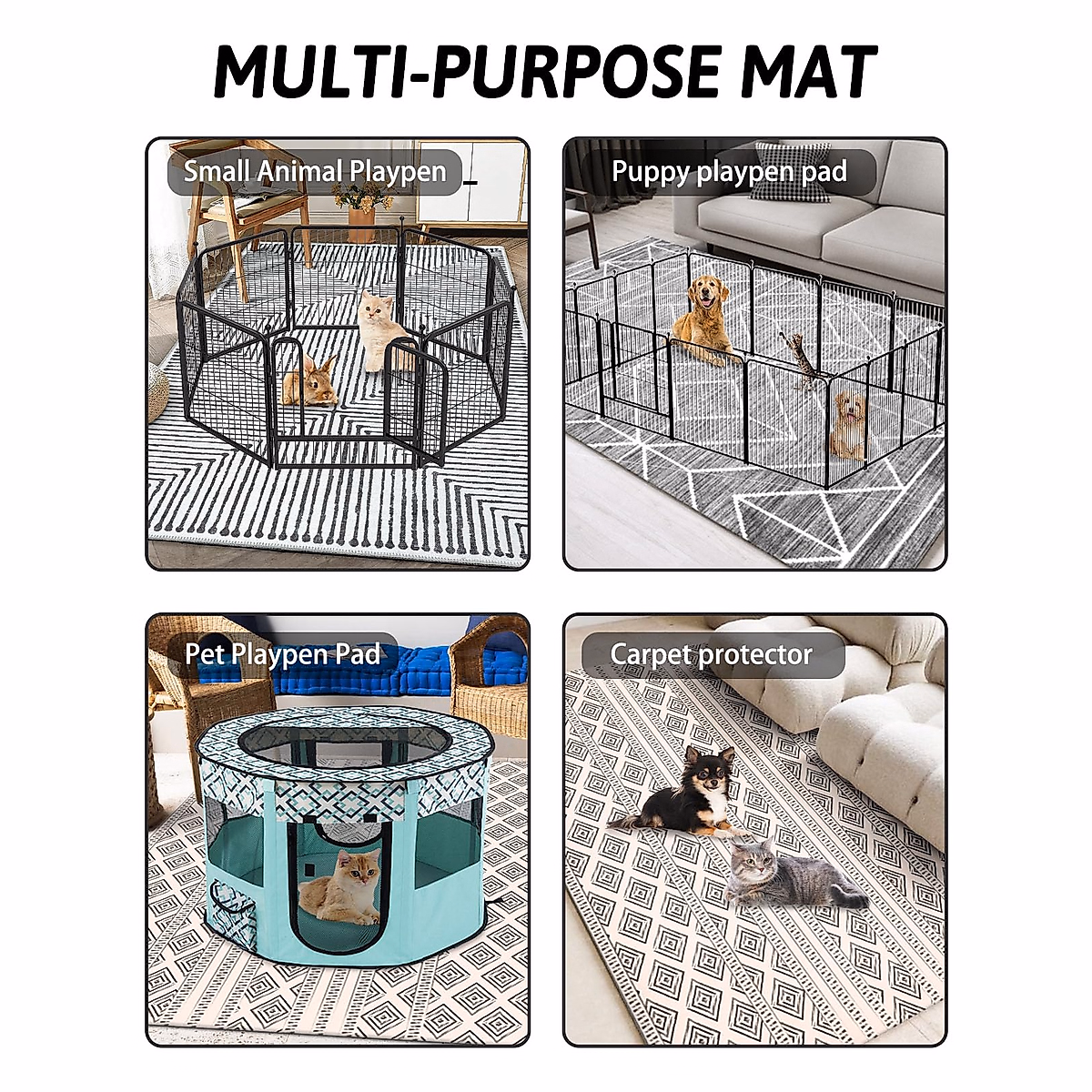 MULTI-PURPOSE MAT

Small Animal Playpen

Puppy playpen pad

Pet Playpen Pad

Carpet protector