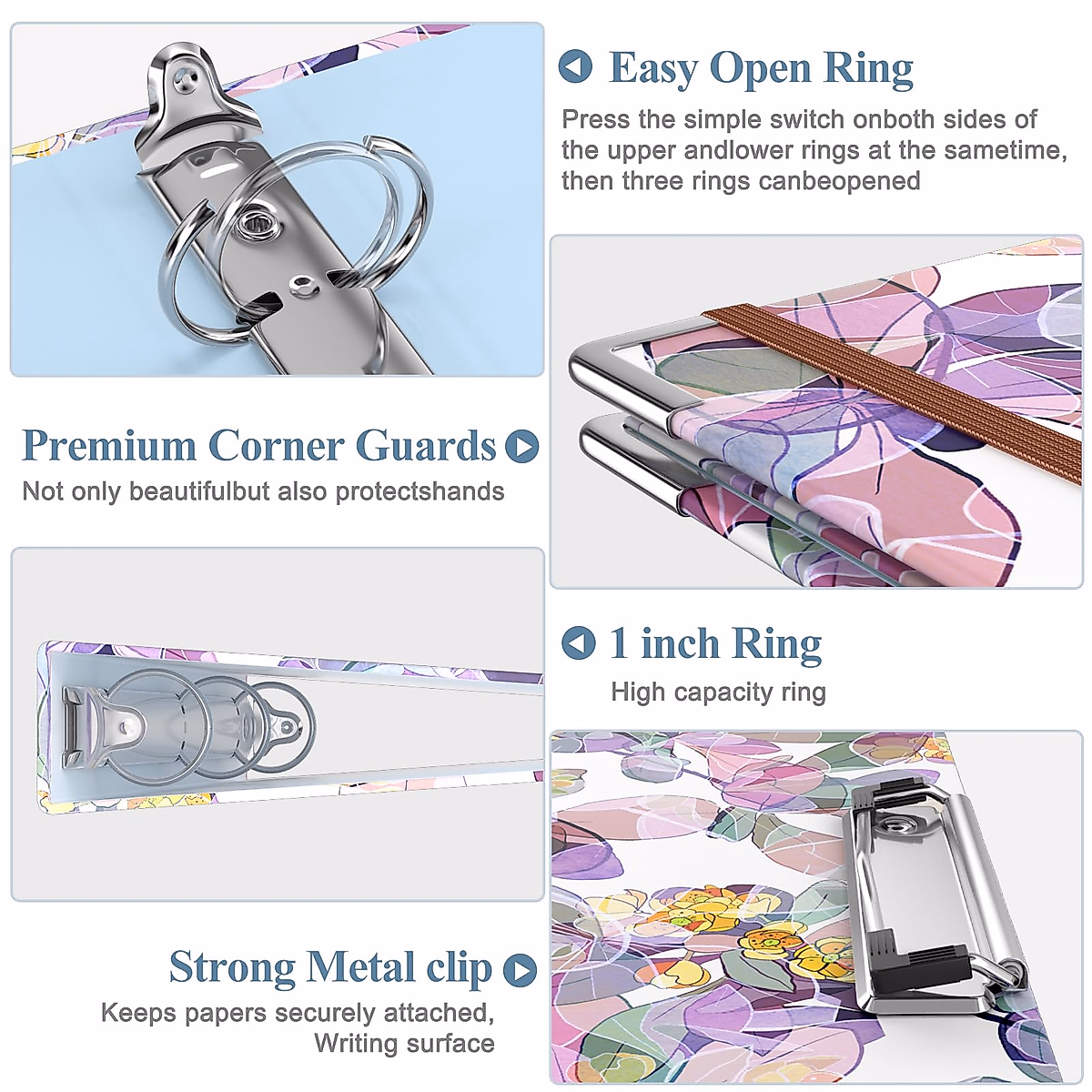 Easy Open Ring

Press the simple switch onboth sides of the upper andlower rings at the sametime, then three rings canbeopened

Premium Corner Guards

Not only beautifulbut also protectshands

1 inch Ring

High capacity ring

Strong Metal clip

Keeps papers securely attached, Writing surface