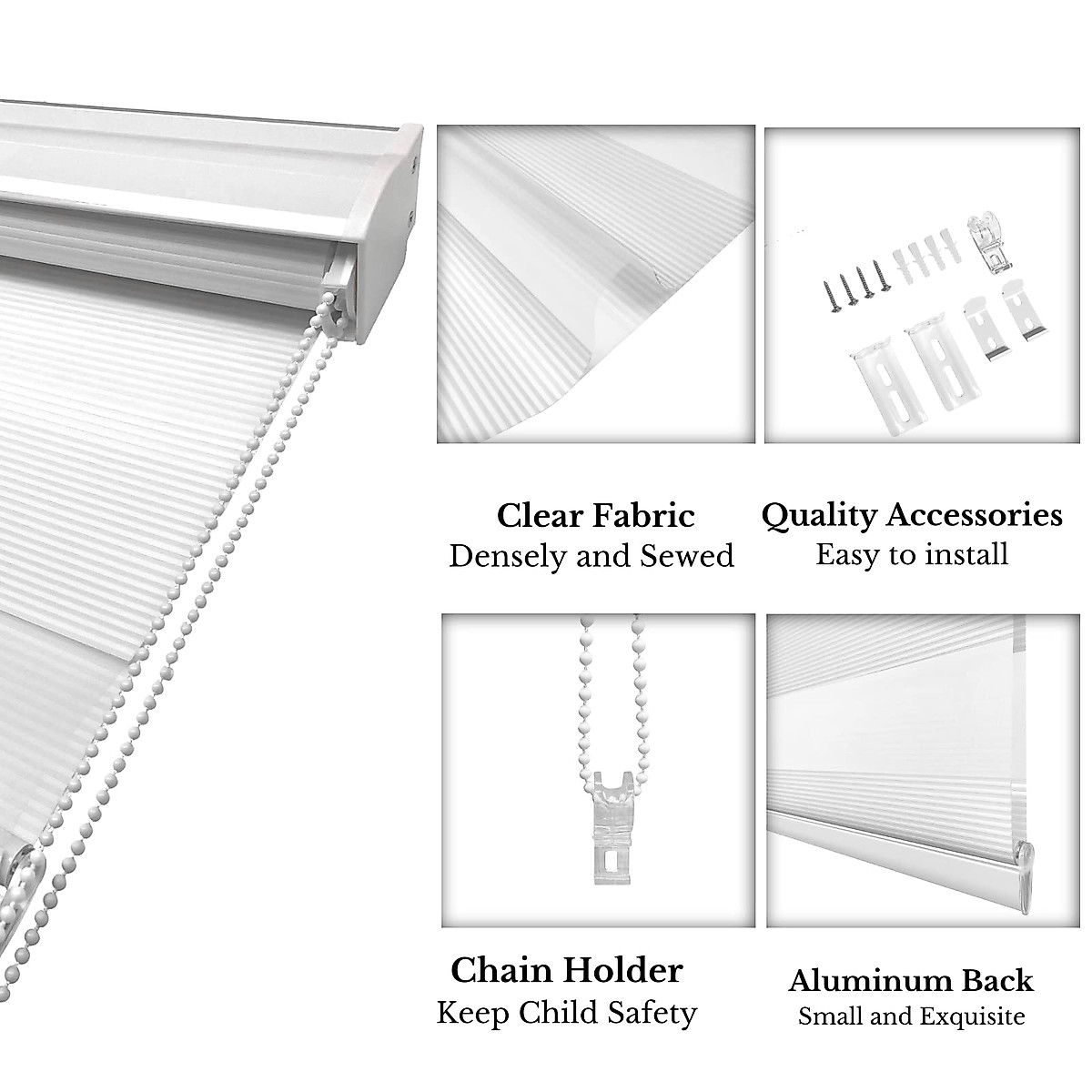 Clear Fabric
Densely and Sewed

Quality Accessories
Easy to install

Chain Holder
Keep Child Safety

Aluminum Back
Small and Exquisite