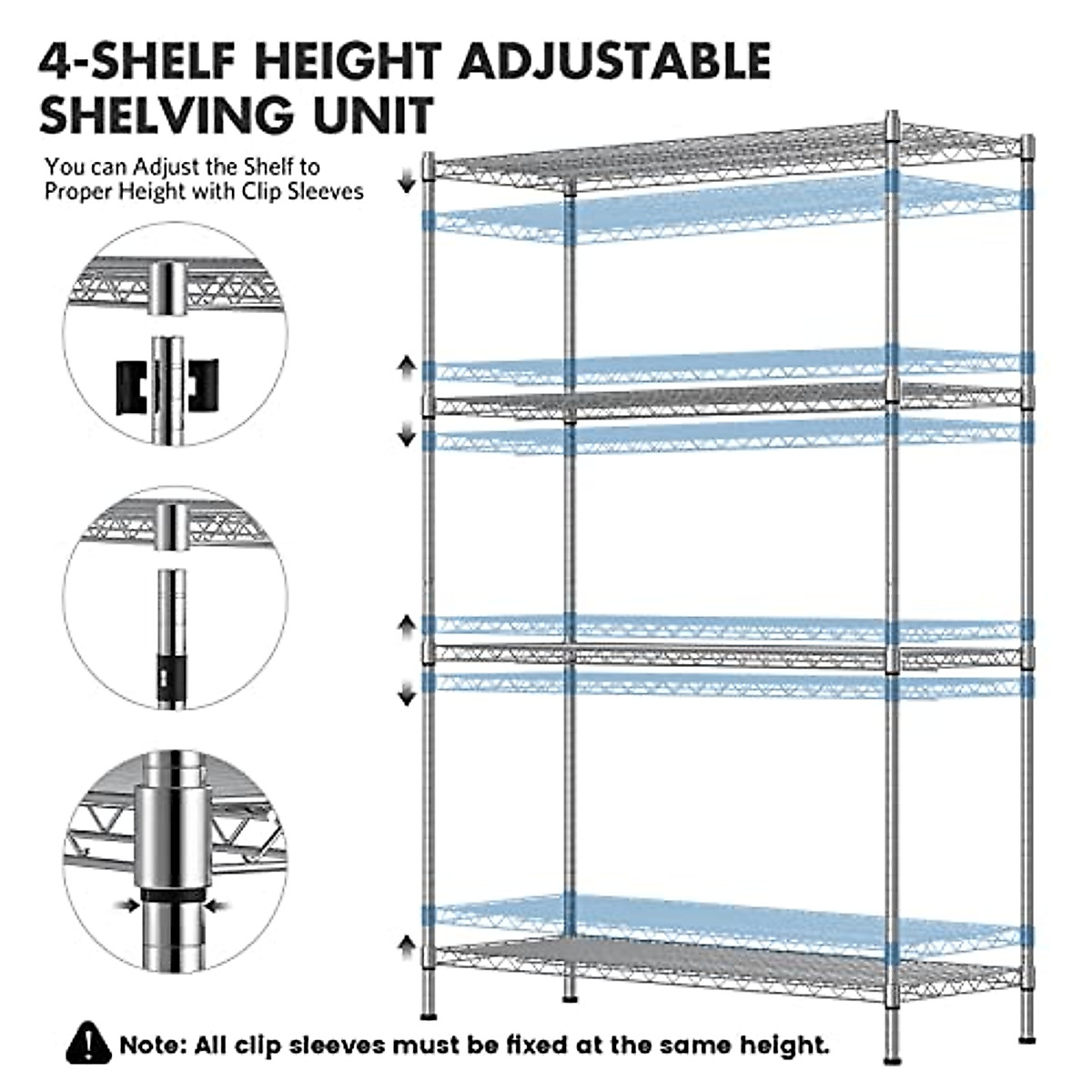 4-SHELF HEIGHT ADJUSTABLE SHELVING UNIT

You can Adjust the Shelf to Proper Height with Clip Sleeves

Note: All clip sleeves must be fixed at the same height.