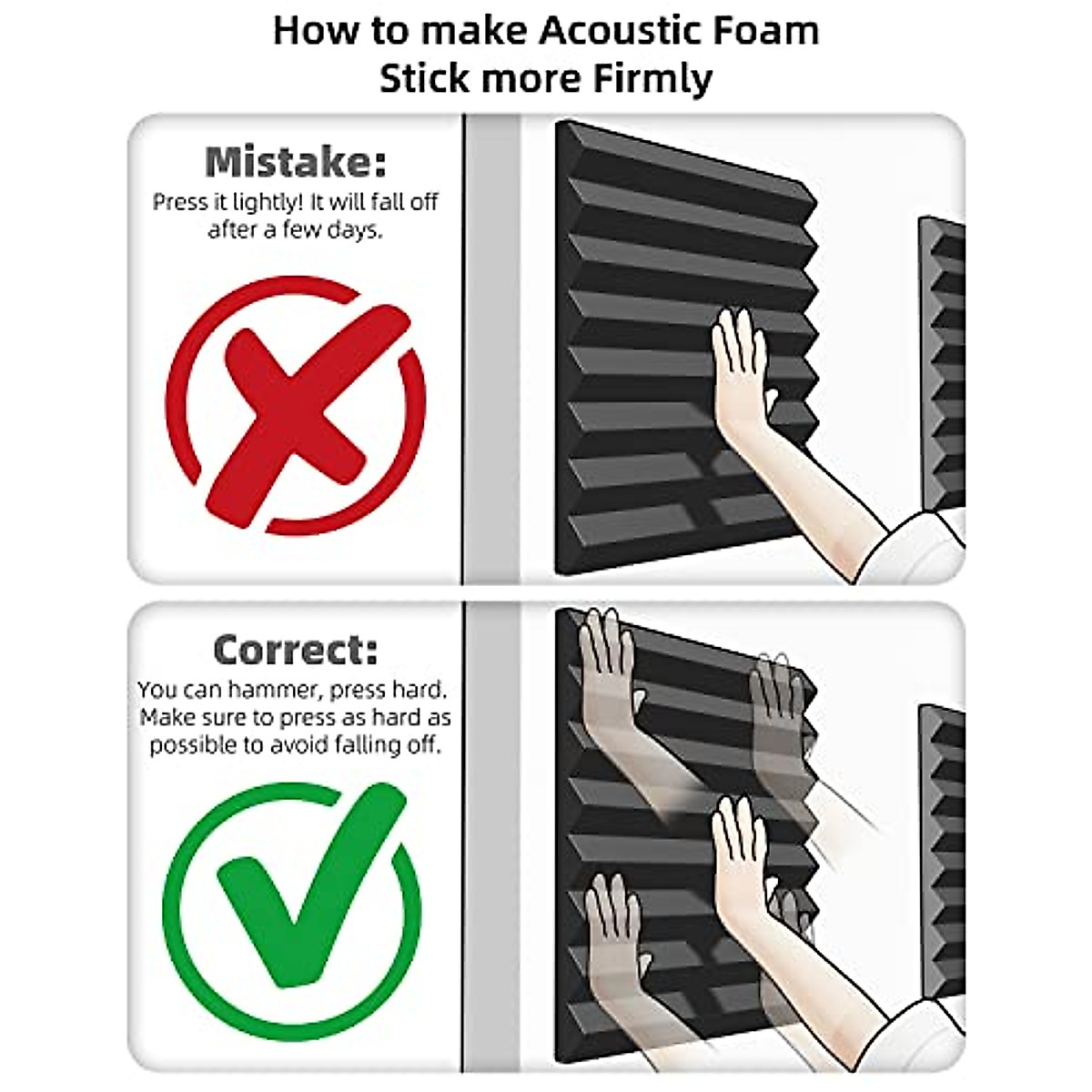 How to make Acoustic Foam Stick more Firmly

Mistake:
Press it lightly! It will fall off after a few days.

Correct:
You can hammer, press hard. Make sure to press as hard as possible to avoid falling off.