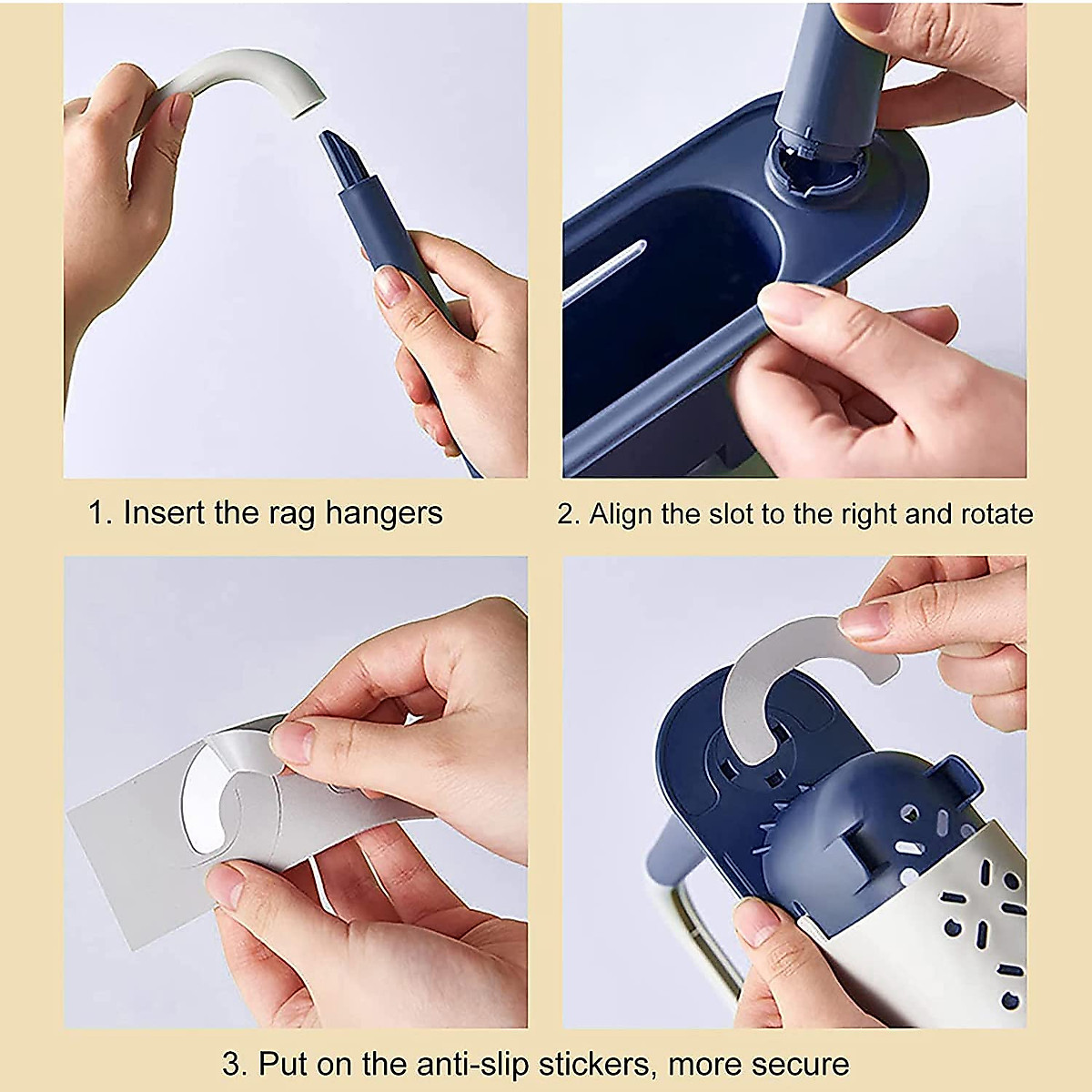 1. Insert the rag hangers

2. Align the slot to the right and rotate

3. Put on the anti-slip stickers, more secure