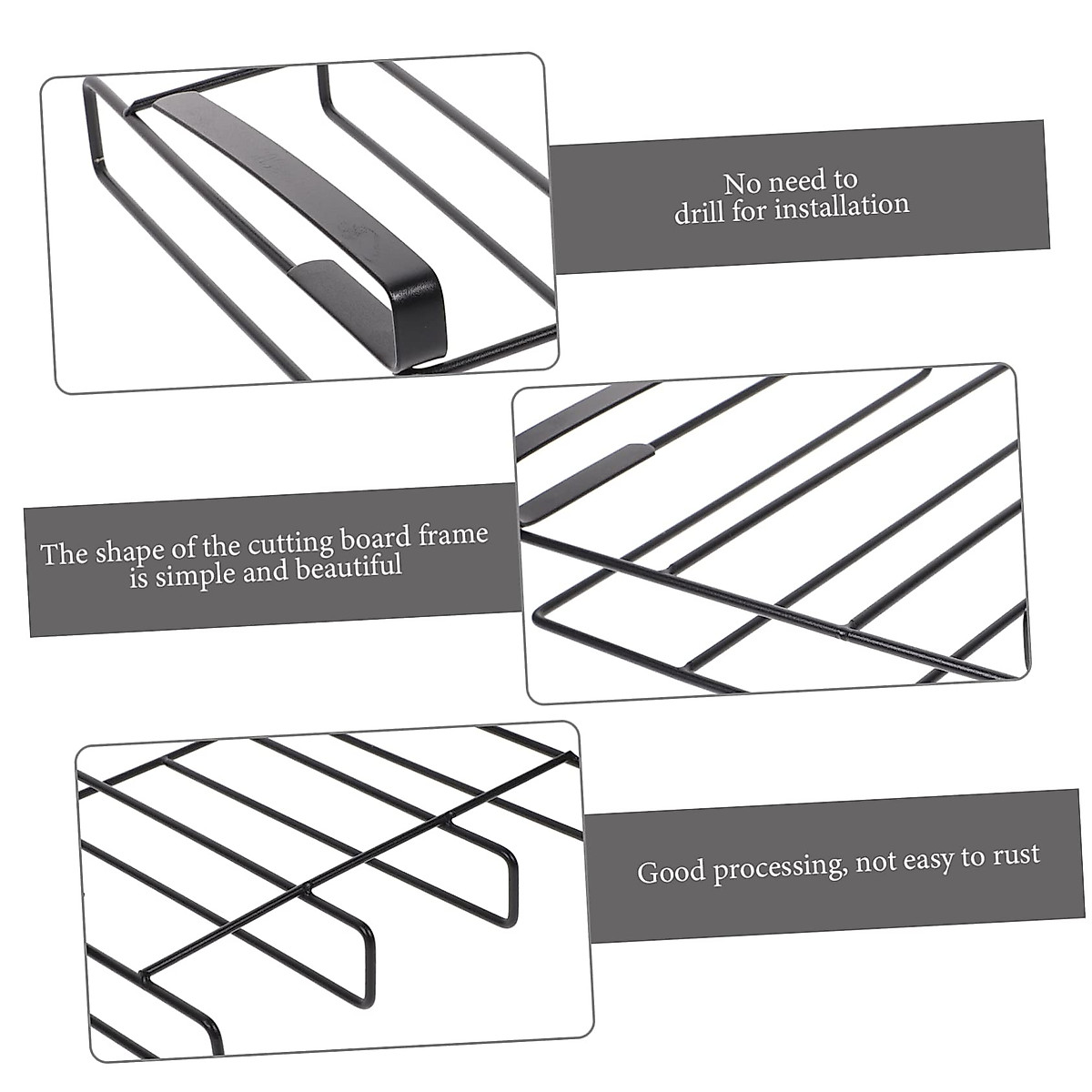 No need to
drill for installation

The shape of the cutting board frame
is simple and beautiful

Good processing, not easy to rust