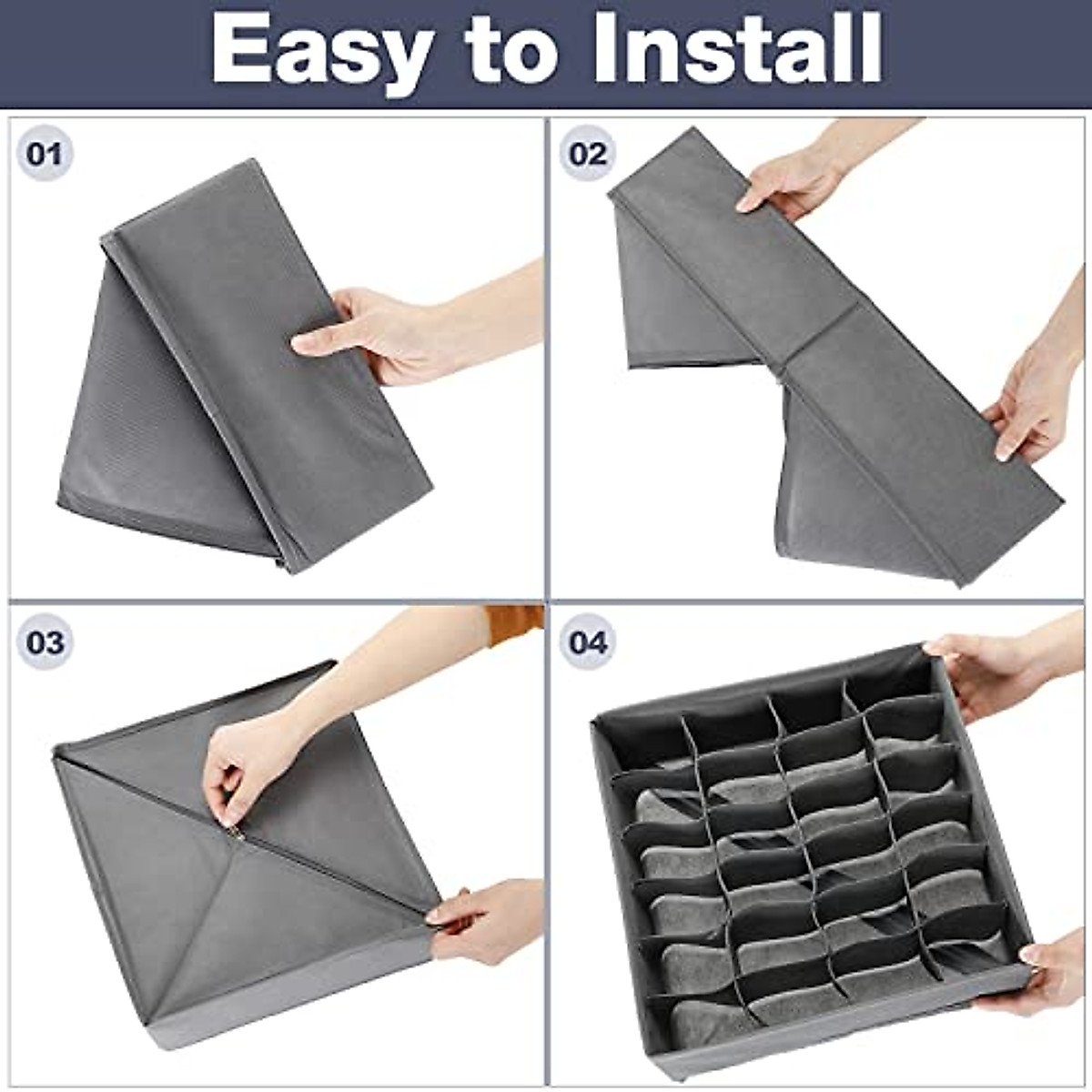 Easy to Install

01

02

03

04