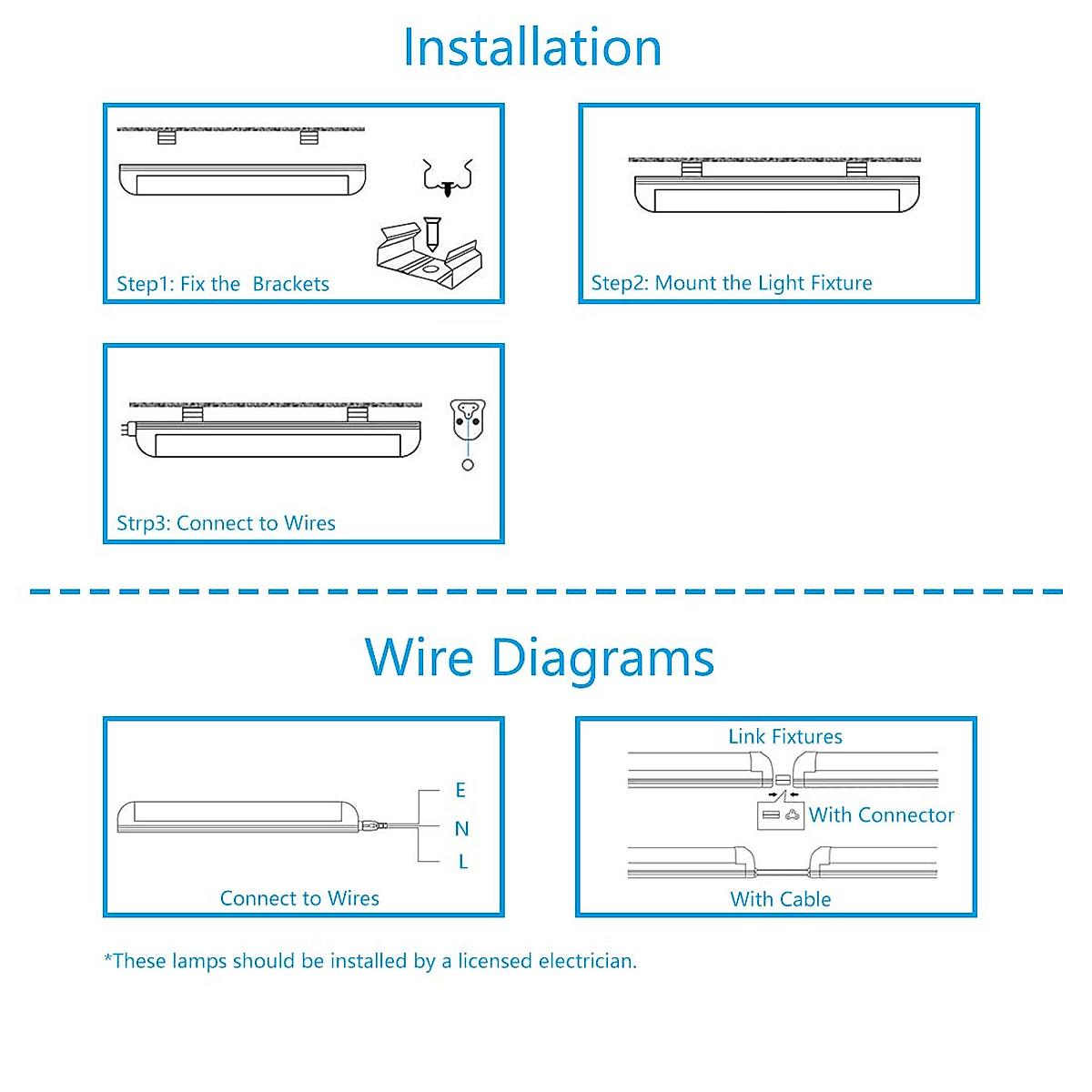 Installation

Step1: Fix the Brackets

Step2: Mount the Light Fixture

Strp3: Connect to Wires

Wire Diagrams

E
N
L

Connect to Wires

Link Fixtures

With Connector

With Cable

*These lamps should be installed by a licensed electrician.