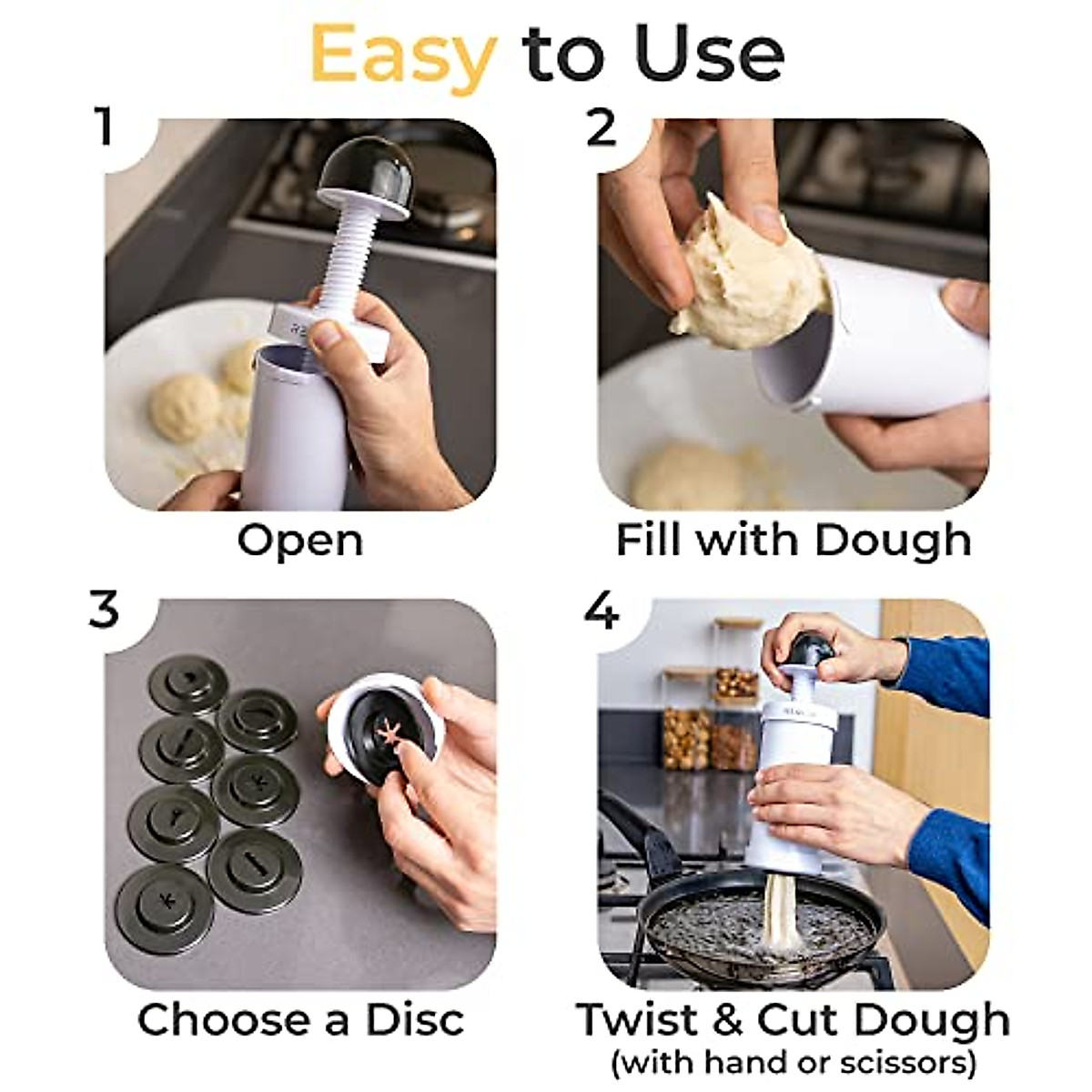 Easy to Use

1

Open

2

Fill with Dough

3

Choose a Disc

4

Twist & Cut Dough
(with hand or scissors)