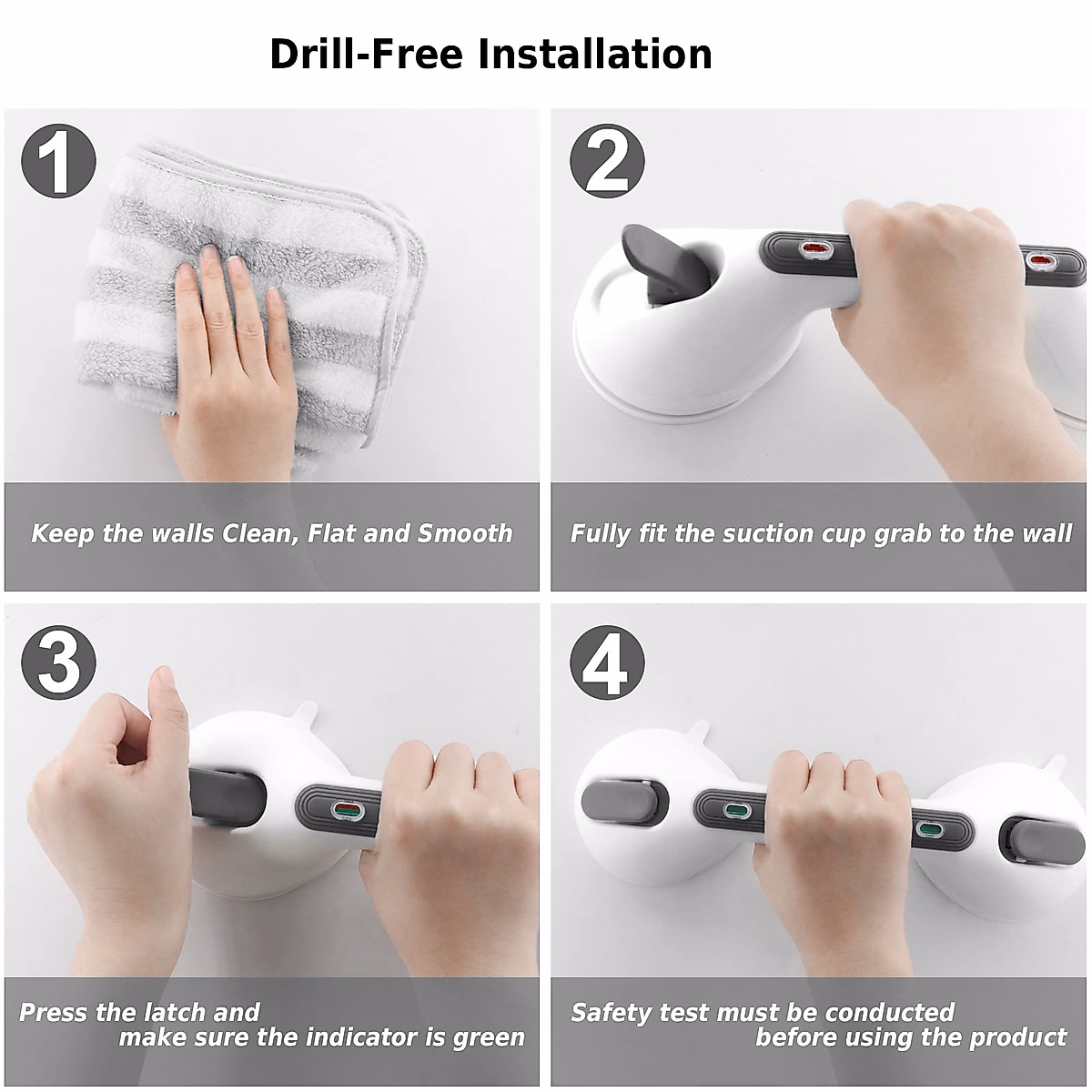 Drill-Free Installation

1

Keep the walls Clean, Flat and Smooth

2

Fully fit the suction cup grab to the wall

3

Press the latch and make sure the indicator is green

4

Safety test must be conducted before using the product