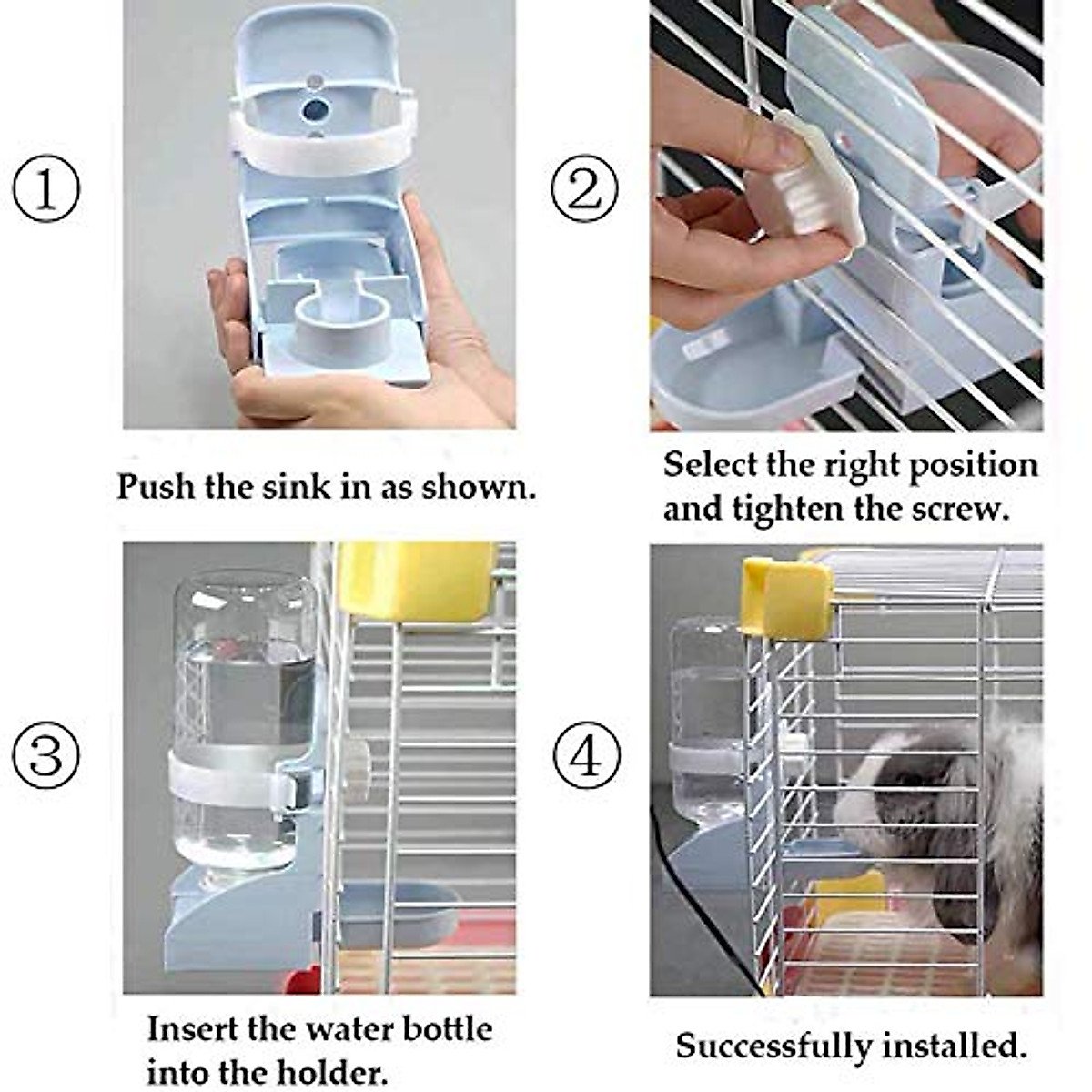 ①

Push the sink in as shown.

②

Select the right position and tighten the screw.

③

Insert the water bottle into the holder.

④

Successfully installed.