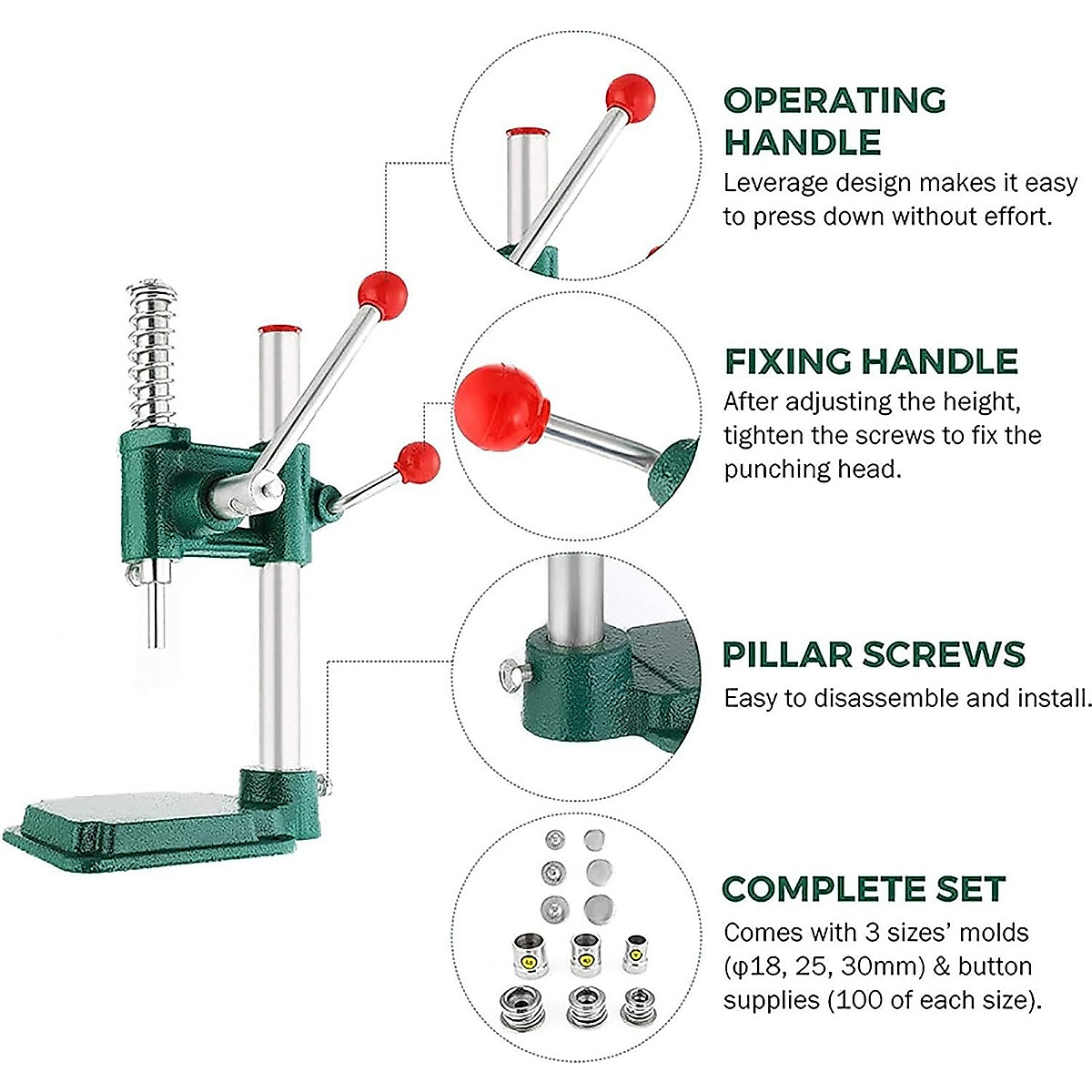 OPERATING HANDLE
Leverage design makes it easy to press down without effort.

FIXING HANDLE
After adjusting the height, tighten the screws to fix the punching head.

PILLAR SCREWS
Easy to disassemble and install.

COMPLETE SET
Comes with 3 sizes' molds (φ18, 25, 30mm) & button supplies (100 of each size).