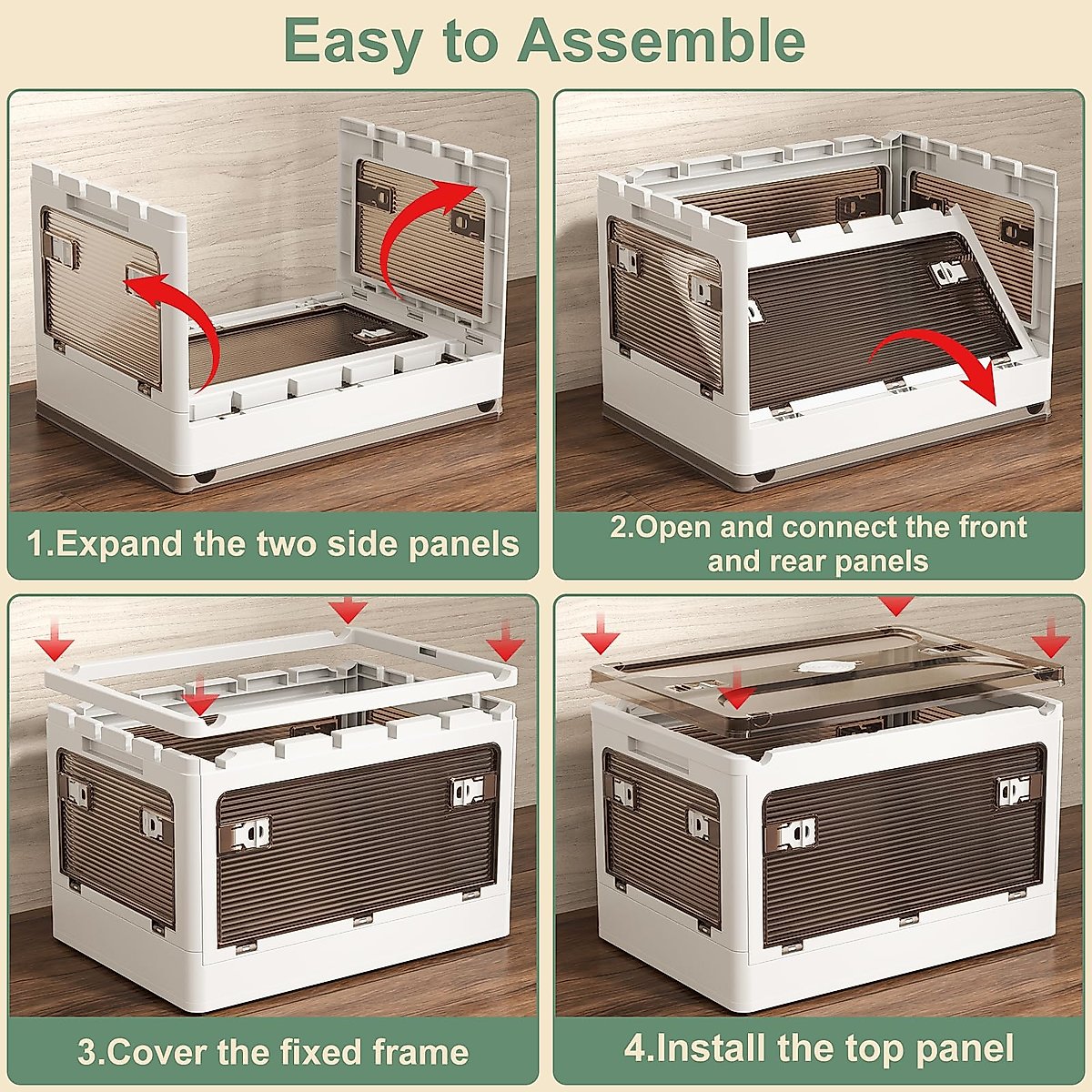 Easy to Assemble

1.Expand the two side panels

2.Open and connect the front and rear panels

3.Cover the fixed frame

4.Install the top panel