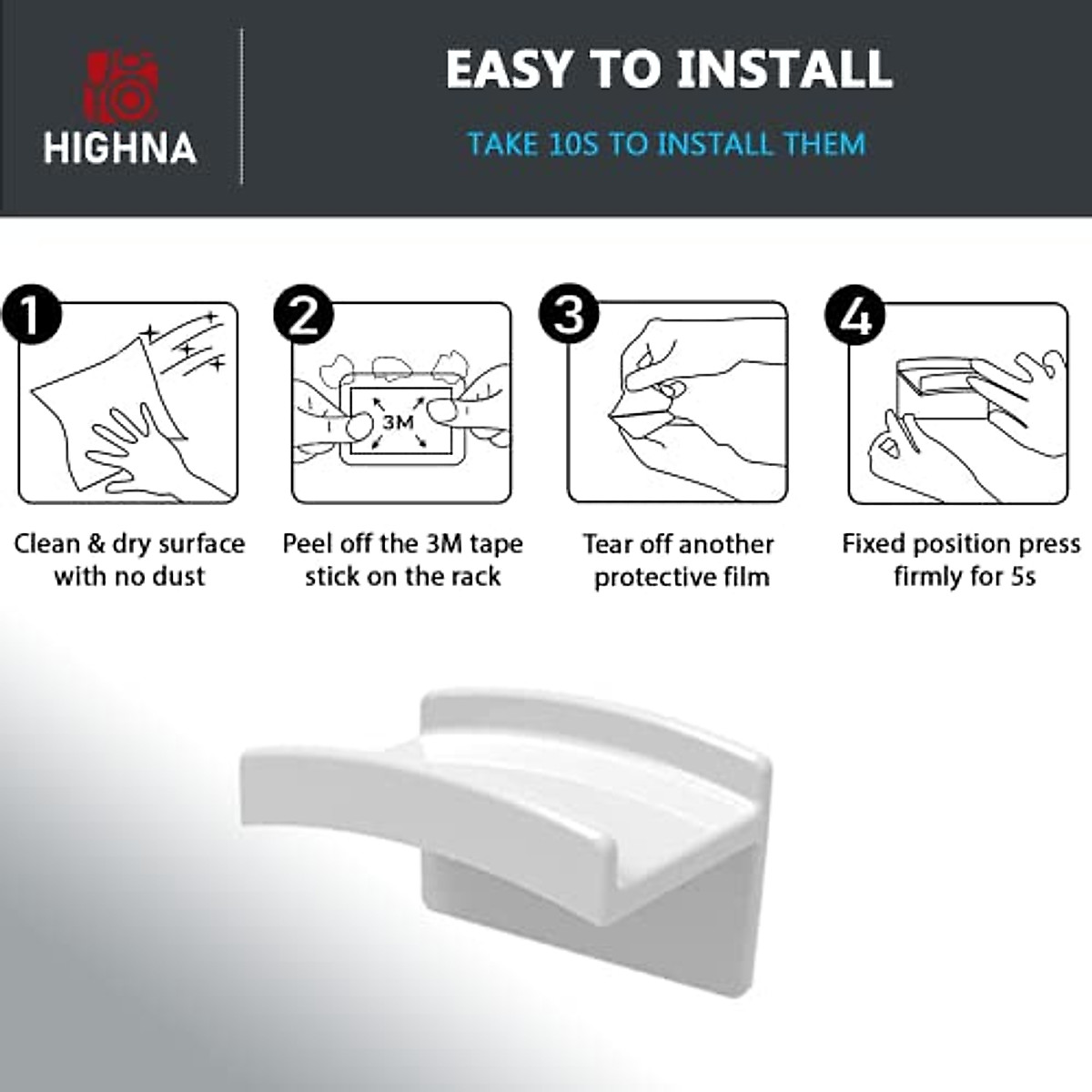 HIGHNA

EASY TO INSTALL

TAKE 10S TO INSTALL THEM

1

Clean & dry surface with no dust

2

3M

Peel off the 3M tape stick on the rack

3

Tear off another protective film

4

Fixed position press firmly for 5s