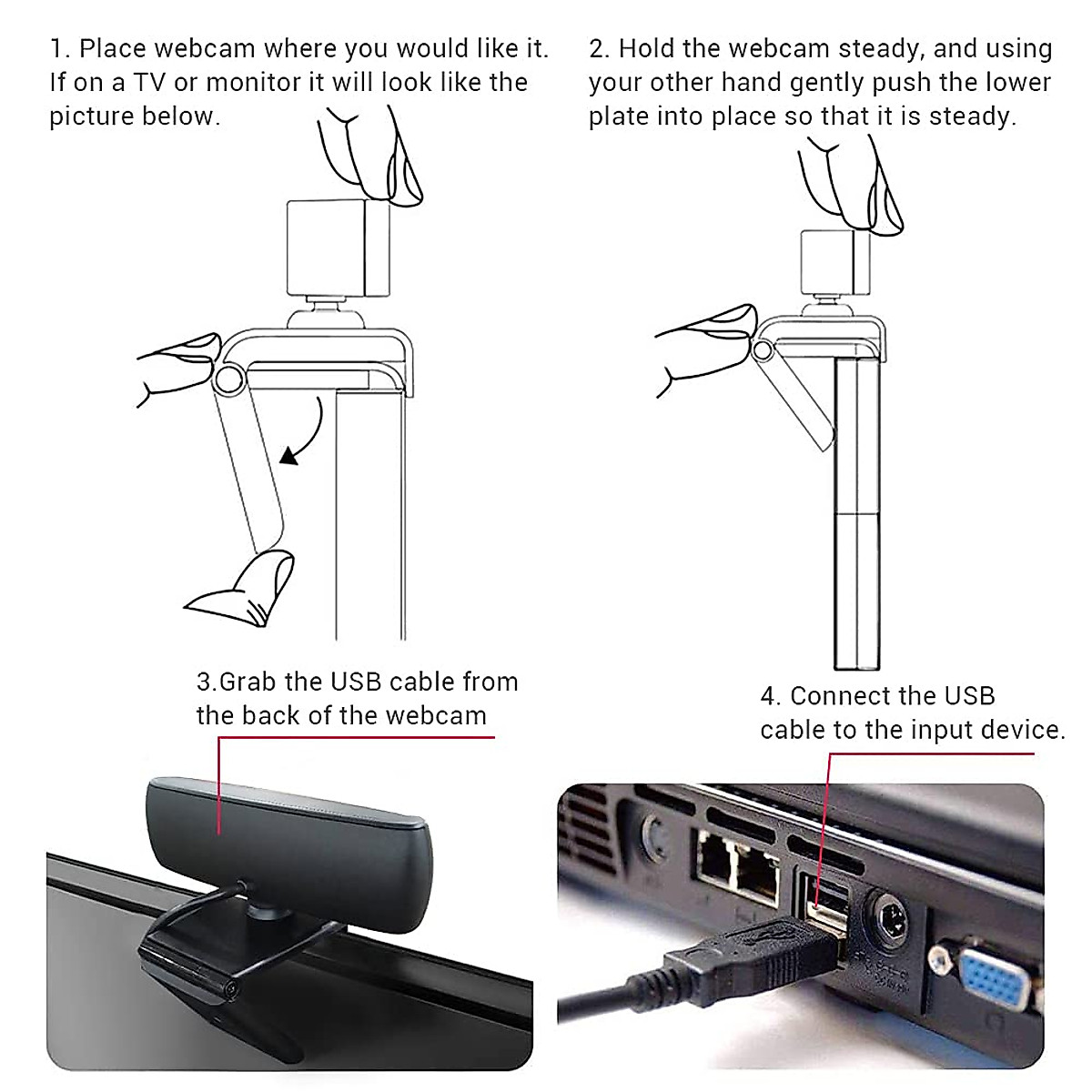 1. Place webcam where you would like it. If on a TV or monitor it will look like the picture below.

2. Hold the webcam steady, and using your other hand gently push the lower plate into place so that it is steady.

3.Grab the USB cable from the back of the webcam

4. Connect the USB cable to the input device.