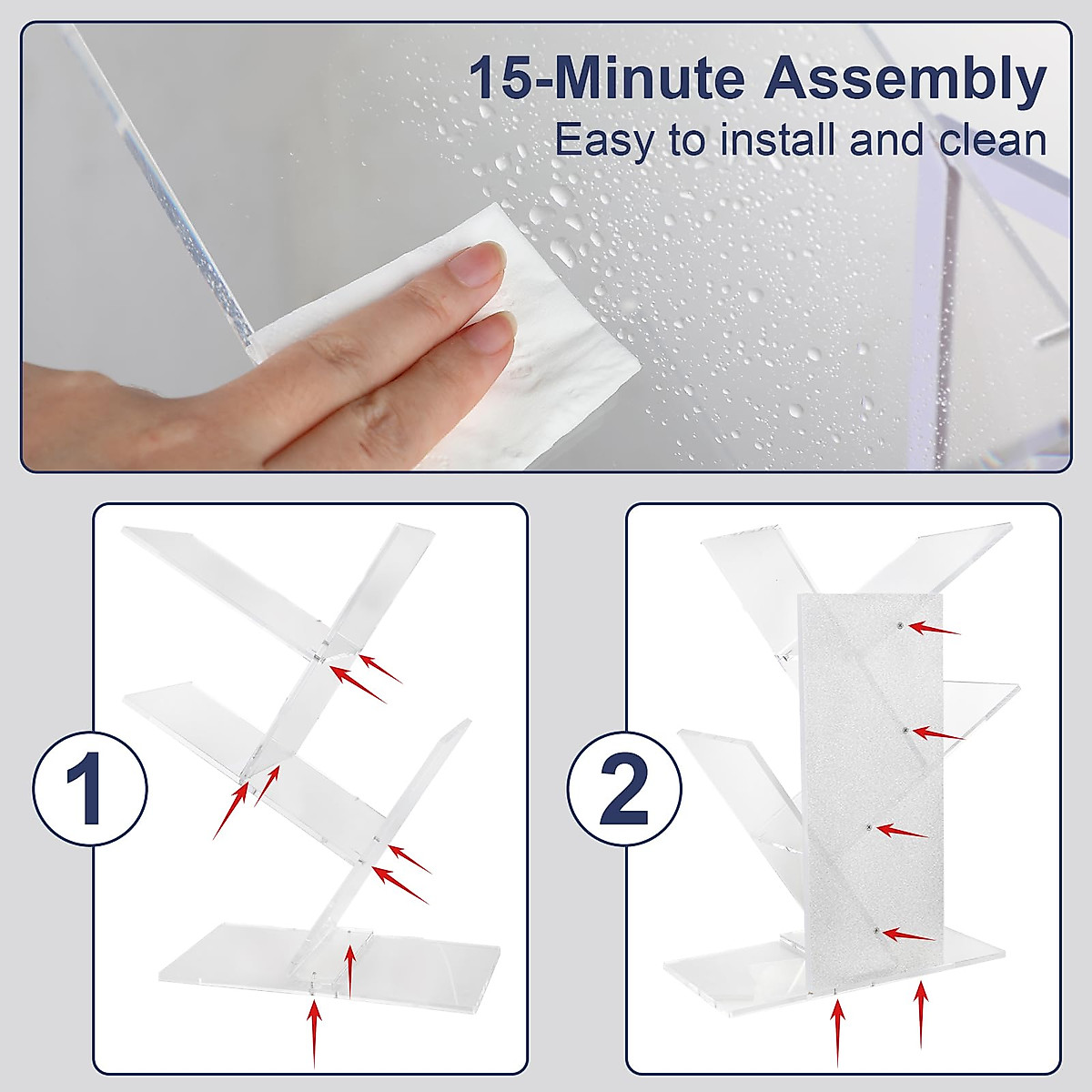 15-Minute Assembly
Easy to install and clean

1

2