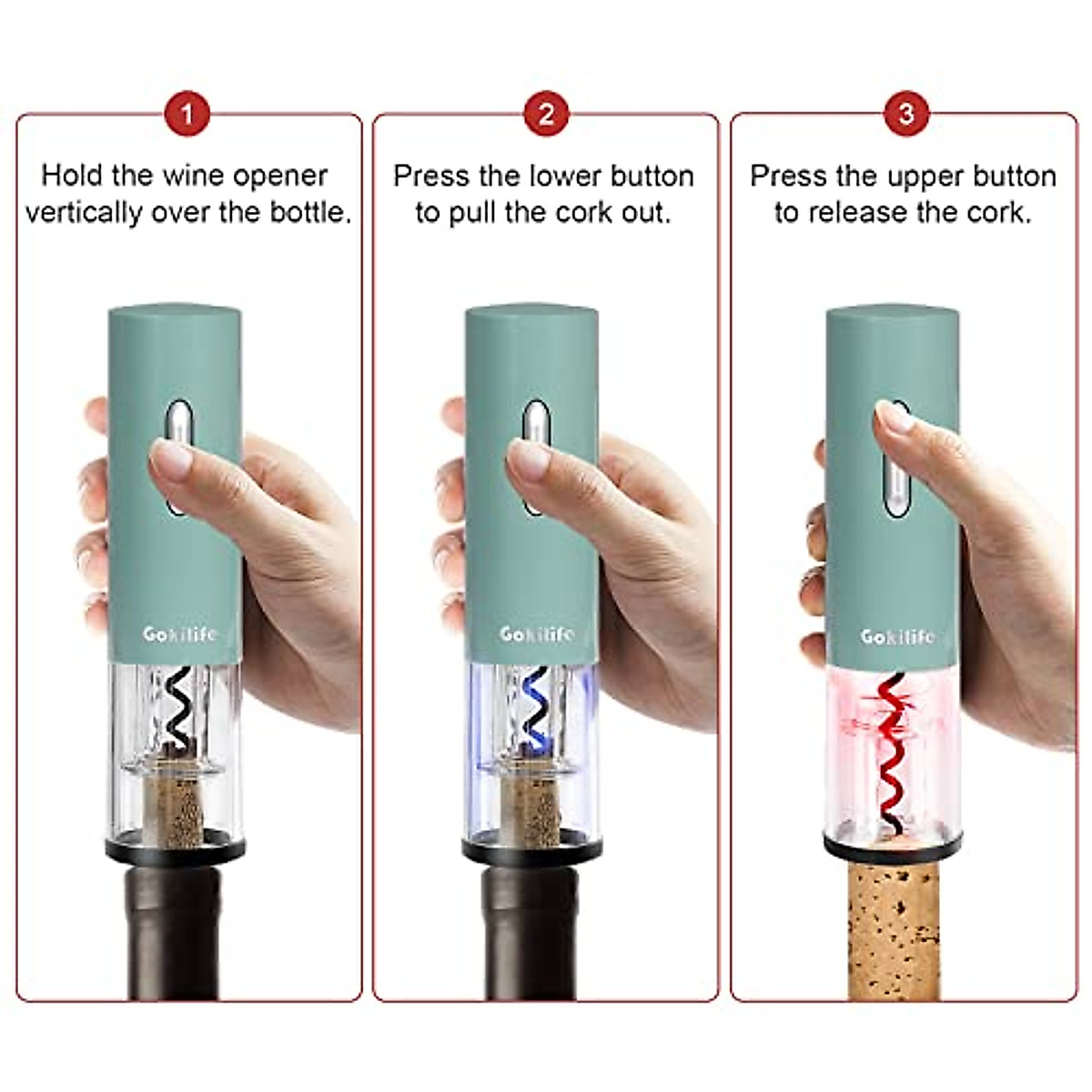 1

Hold the wine opener vertically over the bottle.

Gokilife

2

Press the lower button to pull the cork out.

Gokilife

3

Press the upper button to release the cork.

Gokilife