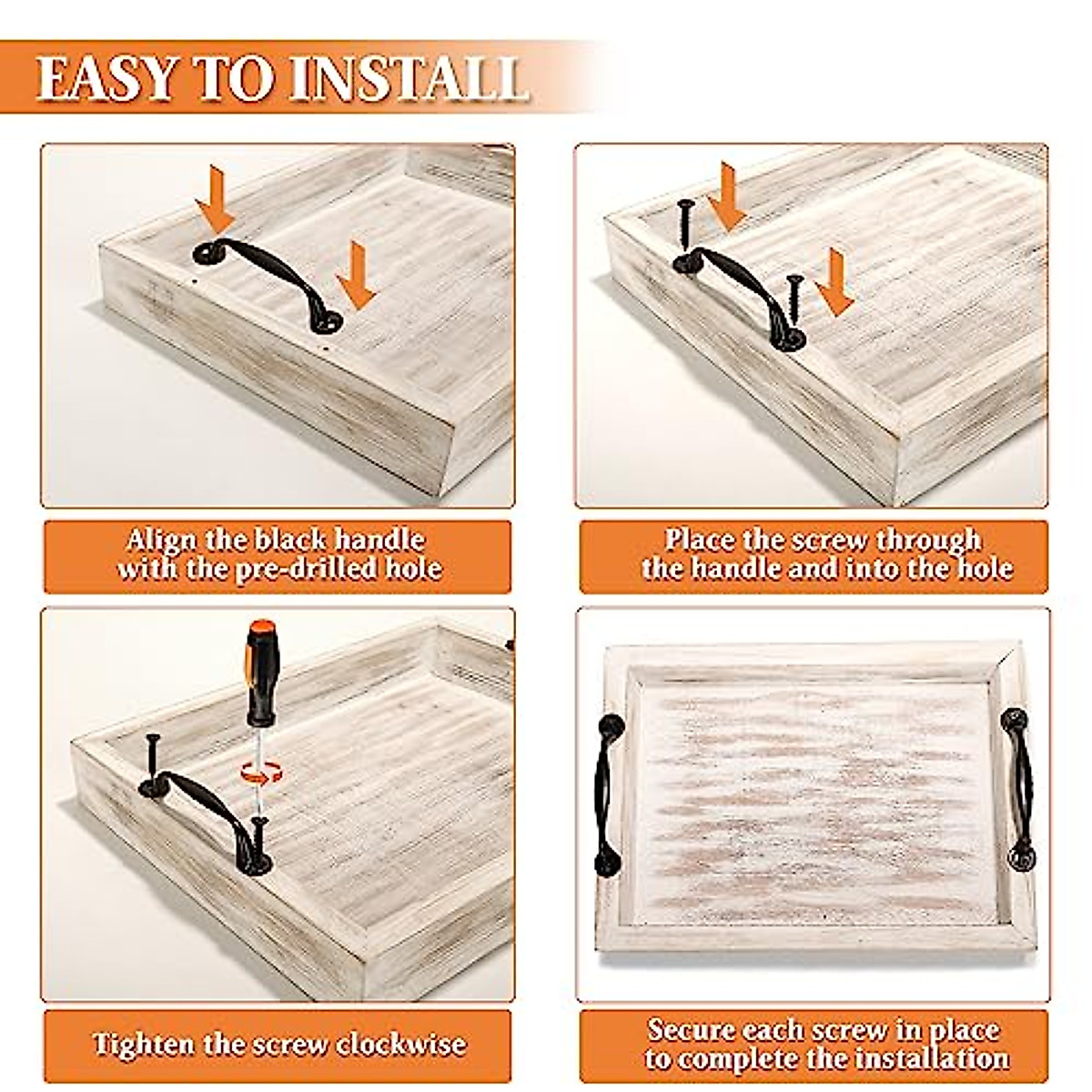 EASY TO INSTALL

Align the black handle with the pre-drilled hole

Place the screw through the handle and into the hole

Tighten the screw clockwise

Secure each screw in place to complete the installation