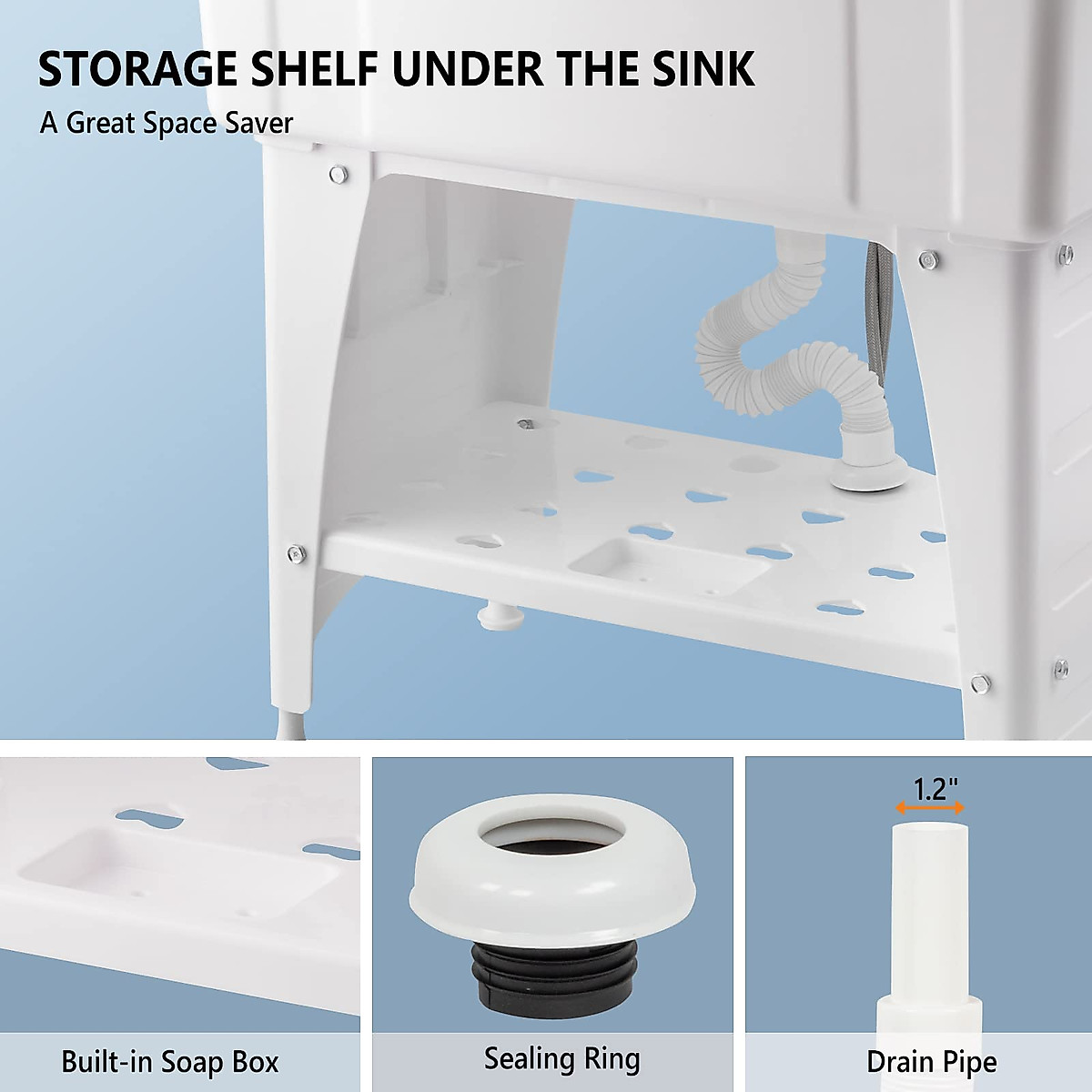 STORAGE SHELF UNDER THE SINK

A Great Space Saver

Built-in Soap Box

Sealing Ring

1.2"

Drain Pipe