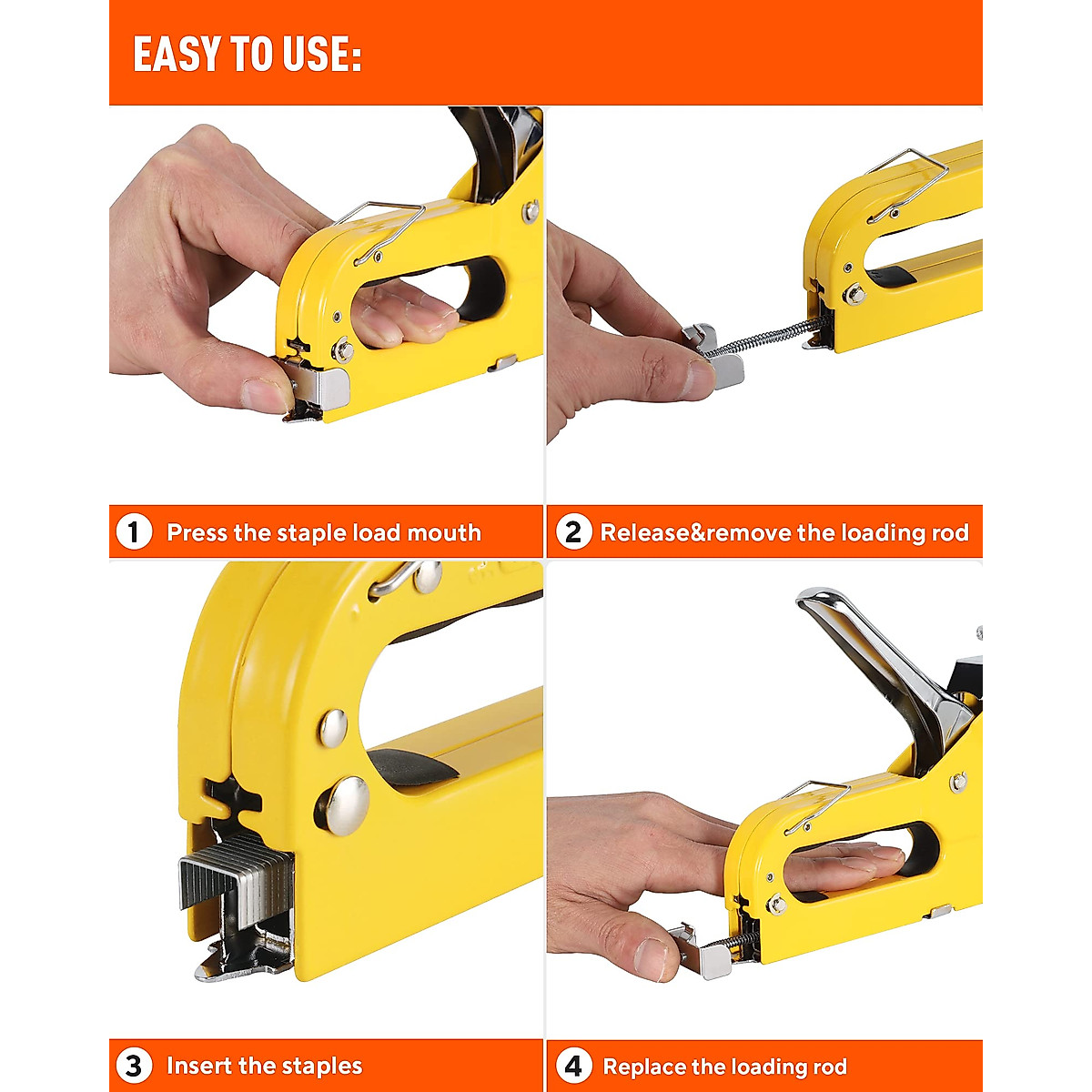 EASY TO USE:

1 Press the staple load mouth

2 Release&remove the loading rod

3 Insert the staples

4 Replace the loading rod