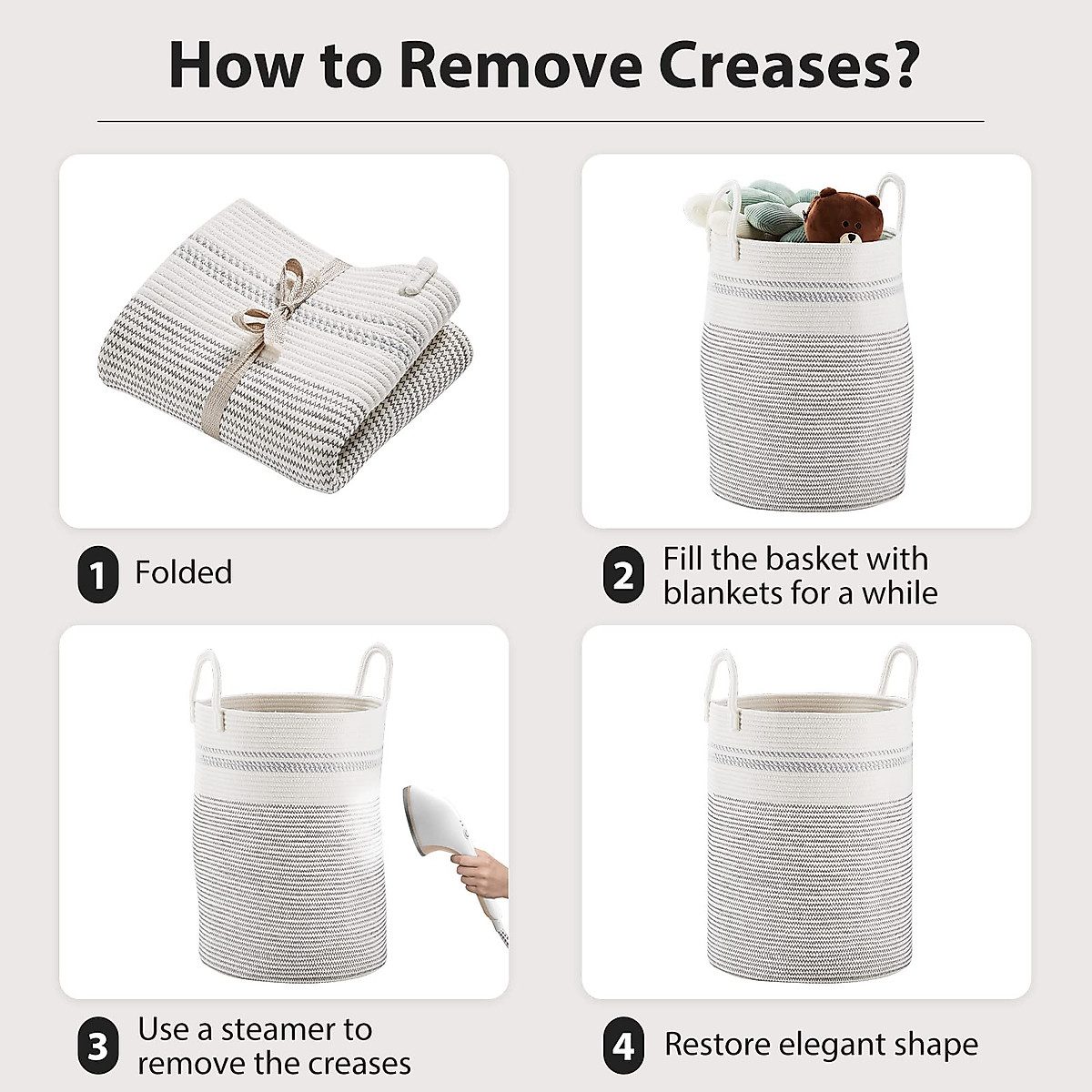 How to Remove Creases?

1 Folded

2 Fill the basket with blankets for a while

3 Use a steamer to remove the creases

4 Restore elegant shape