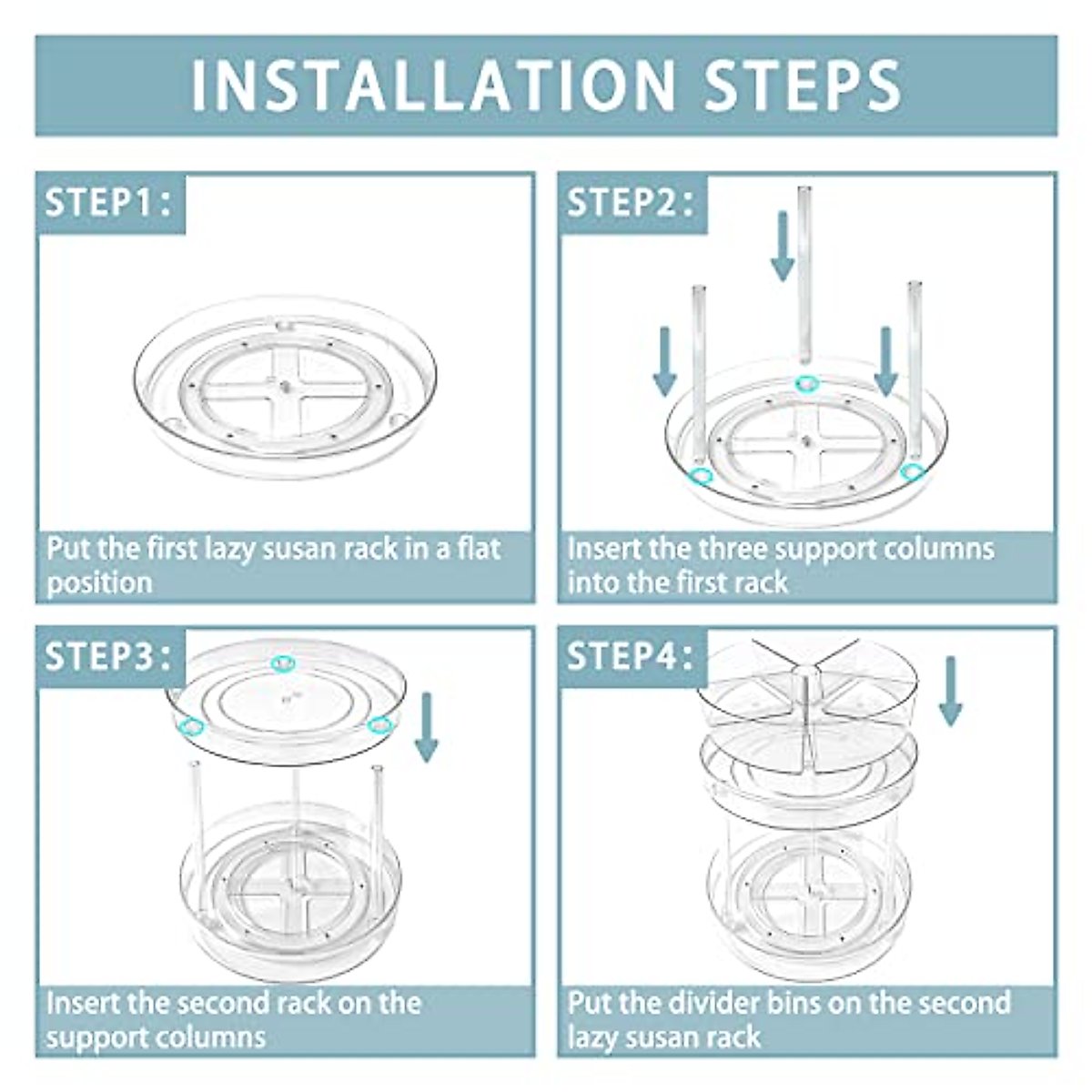 INSTALLATION STEPS

STEP1:

Put the first lazy susan rack in a flat position

STEP2:

Insert the three support columns into the first rack

STEP3:

Insert the second rack on the support columns

STEP4:

Put the divider bins on the second lazy susan rack