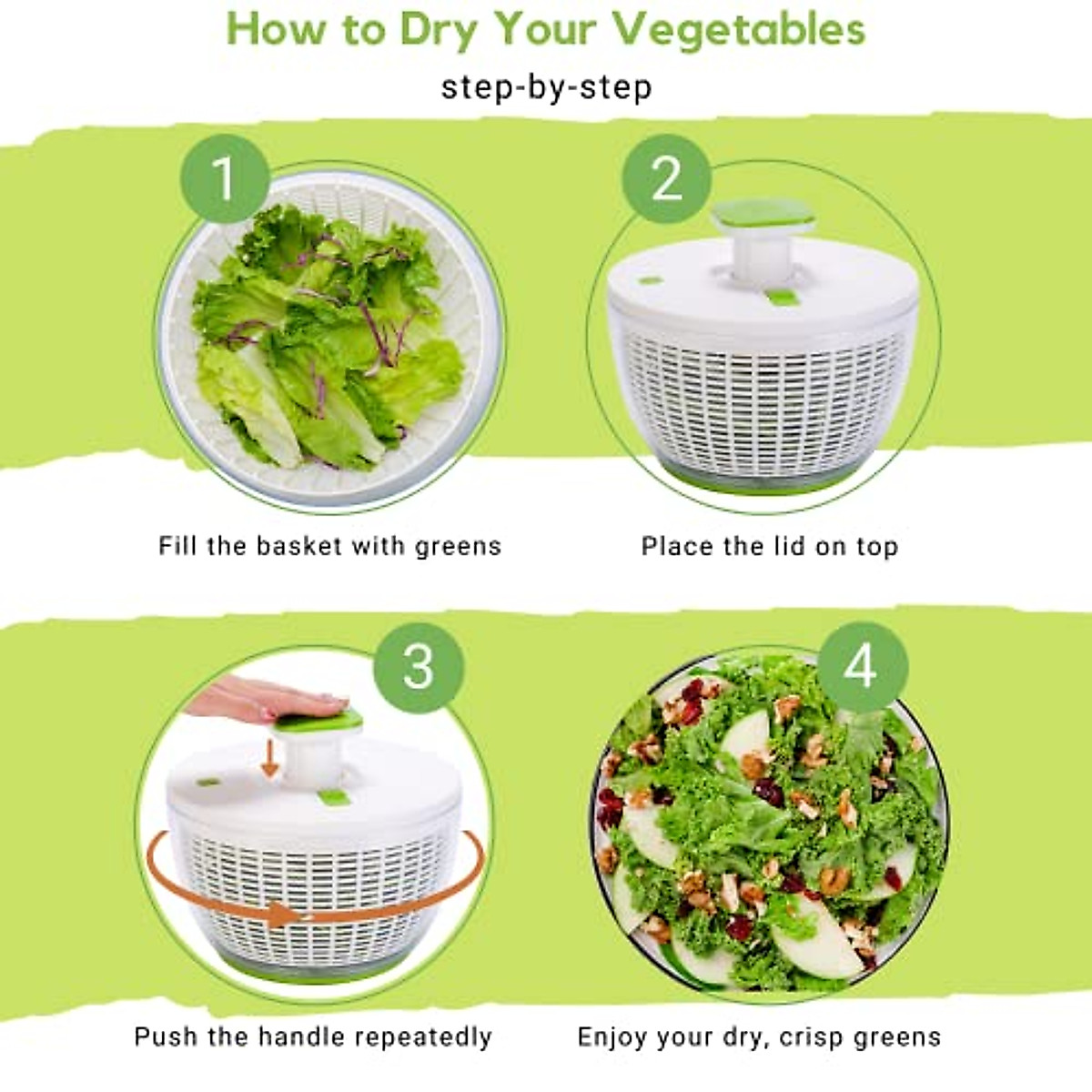 How to Dry Your Vegetables

step-by-step

1

Fill the basket with greens

2

Place the lid on top

3

Push the handle repeatedly

4

Enjoy your dry, crisp greens