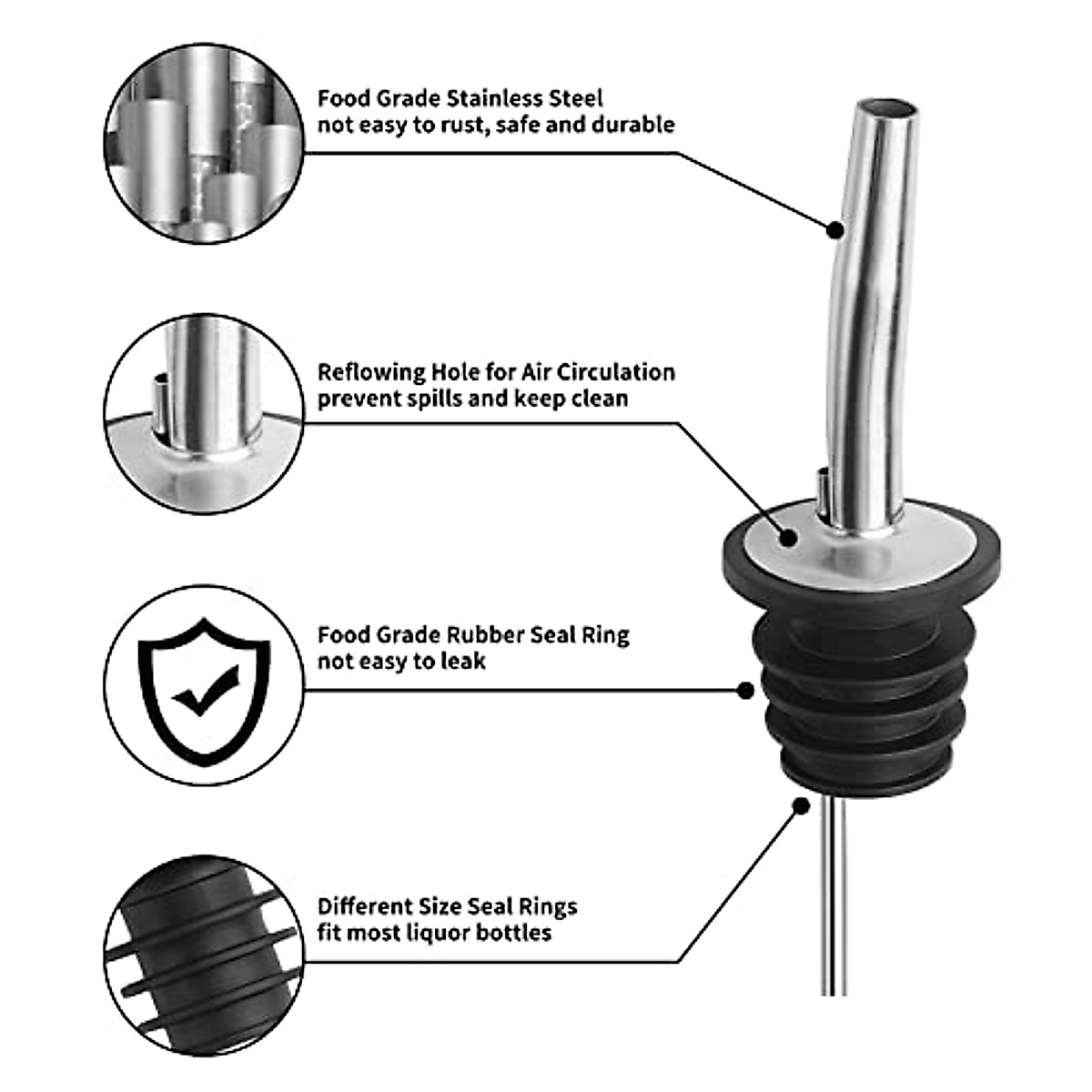 Food Grade Stainless Steel
not easy to rust, safe and durable

Reflowing Hole for Air Circulation
prevent spills and keep clean

Food Grade Rubber Seal Ring
not easy to leak

Different Size Seal Rings
fit most liquor bottles