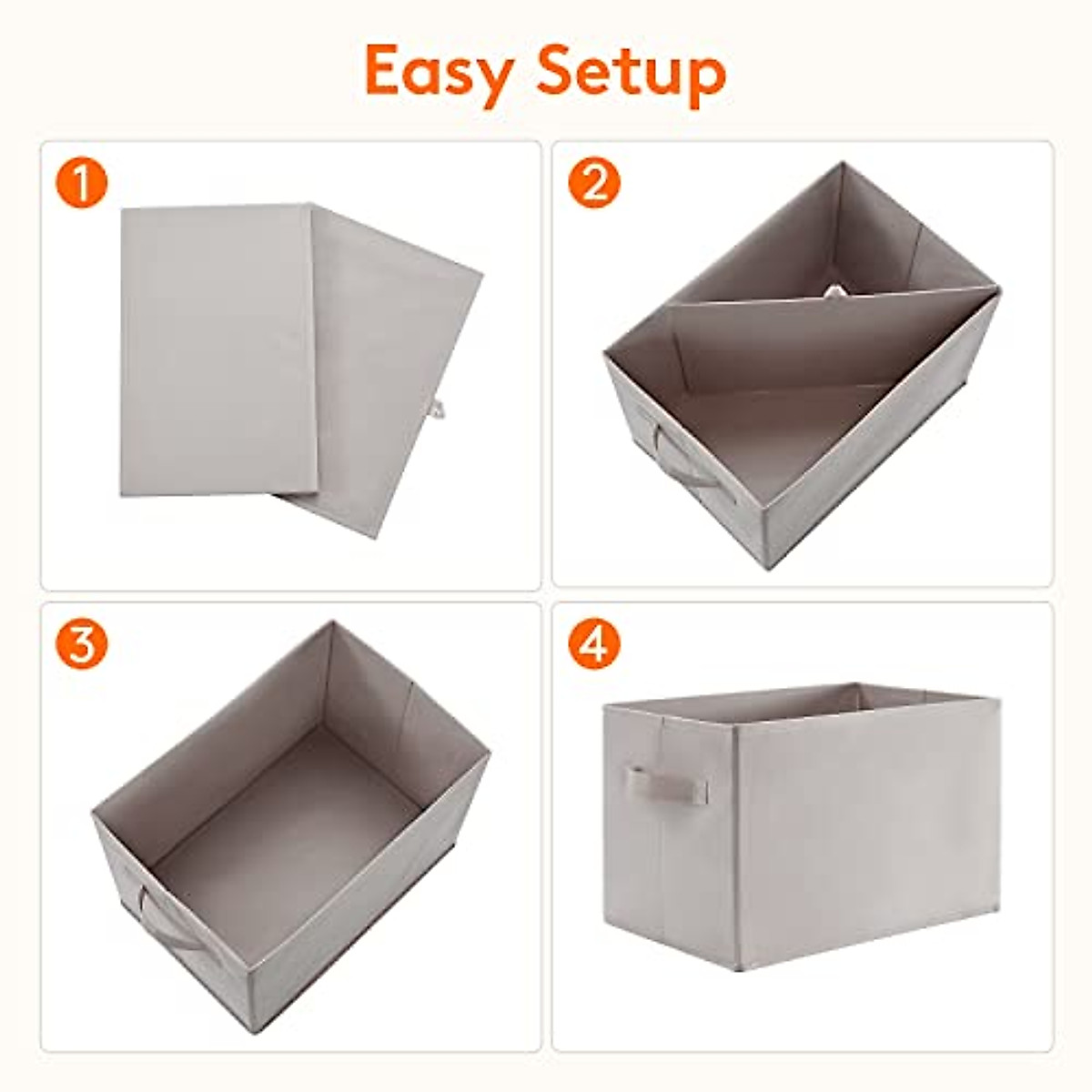 Easy Setup

1

2

3

4