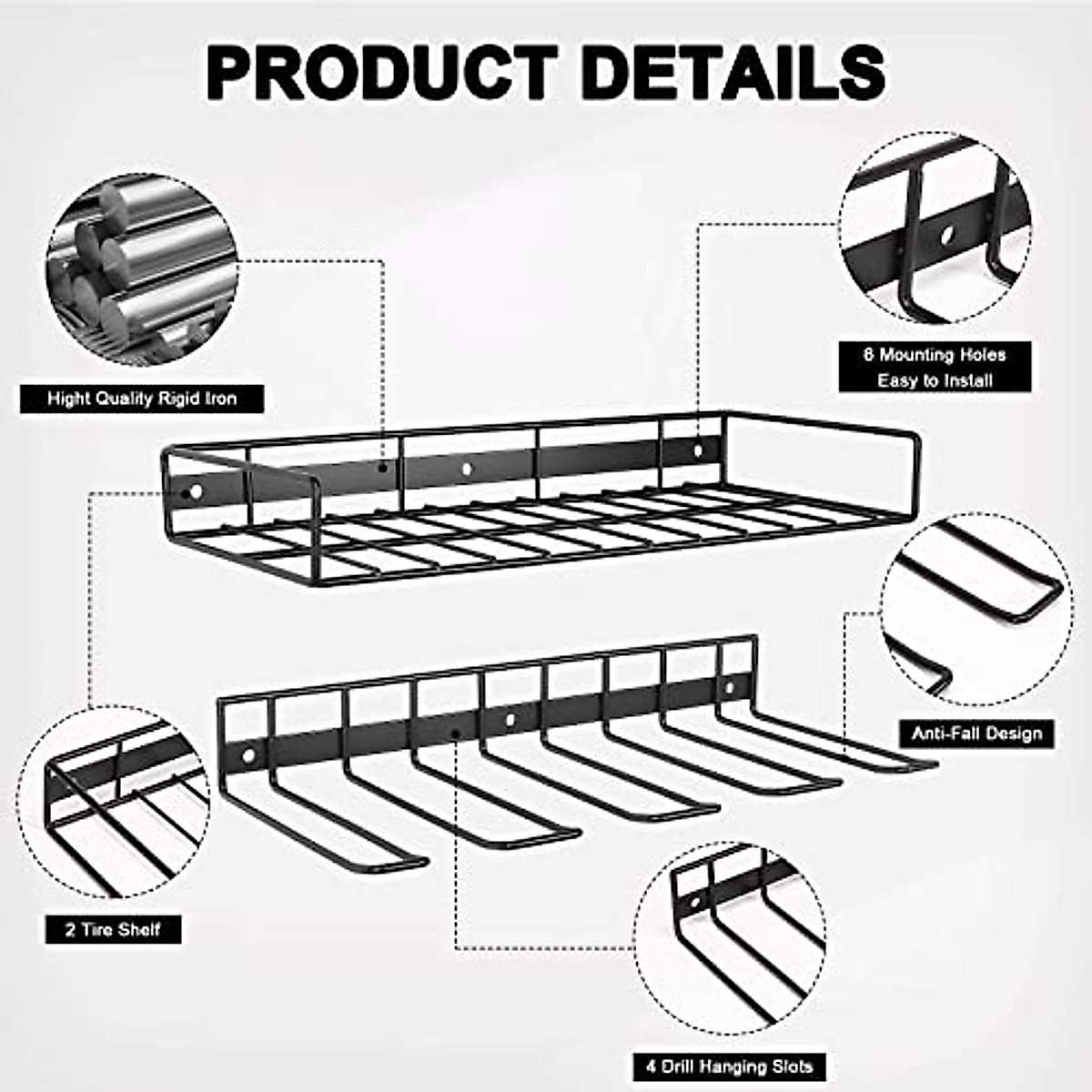 PRODUCT DETAILS

Hight Quality Rigid Iron

6 Mounting Holes
Easy to Install

Anti-Fall Design

2 Tire Shelf

4 Drill Hanging Slots