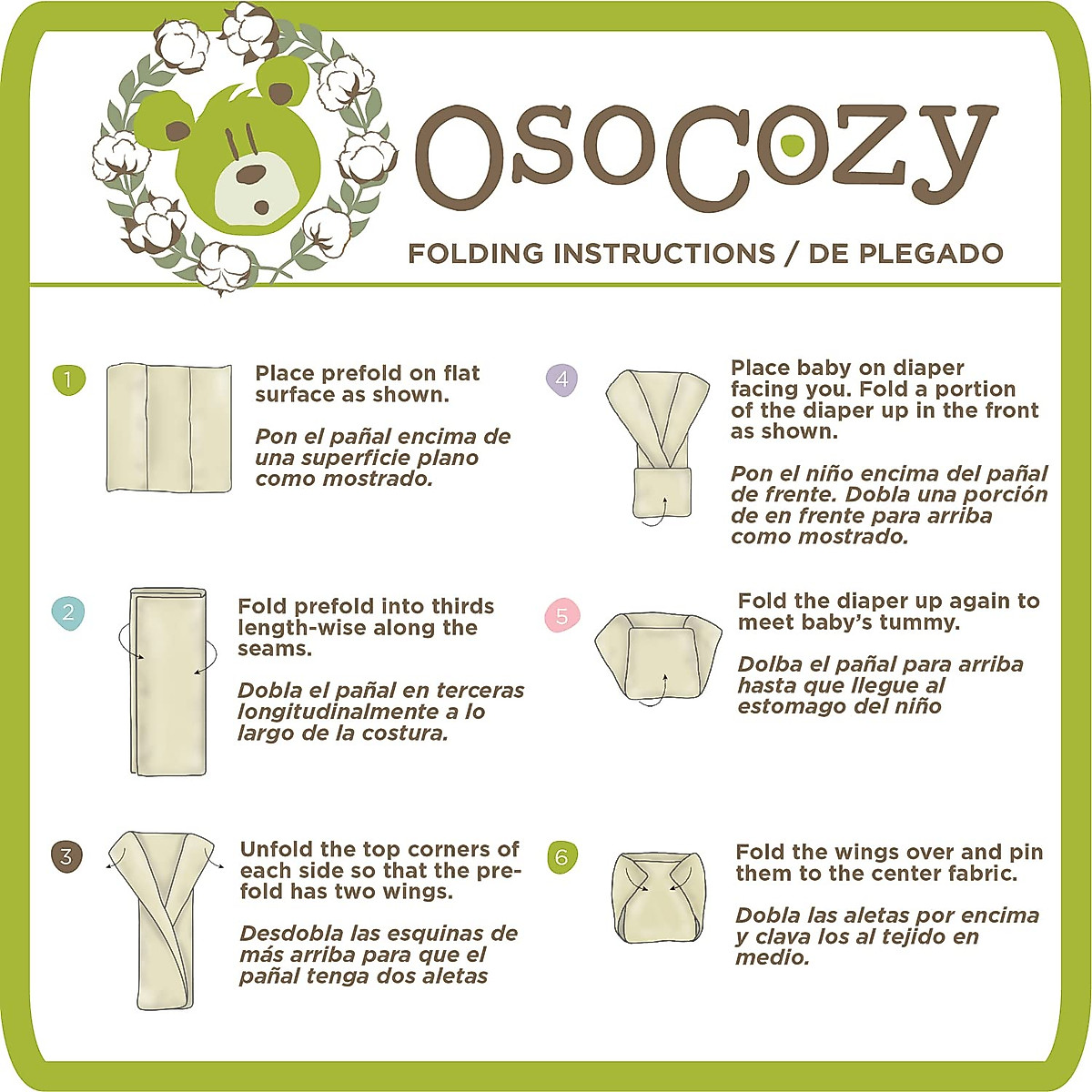 OsoCozy

FOLDING INSTRUCTIONS / DE PLEGADO

1

Place prefold on flat surface as shown.

Pon el pañal encima de una superficie plano como mostrado.

2

Fold prefold into thirds length-wise along the seams.

Dobla el pañal en terceras longitudinalmente a lo largo de la costura.

3

Unfold the top corners of each side so that the prefold has two wings.

Desdobla las esquinas de más arriba para que el pañal tenga dos aletas

4

Place baby on diaper facing you. Fold a portion of the diaper up in the front as shown.

Pon el niño encima del pañal de frente. Dobla una porción de en frente para arriba como mostrado.

5

Fold the diaper up again to meet baby's tummy.

Dolba el pañal para arriba hasta que llegue al estomago del niño

6

Fold the wings over and pin them to the center fabric.

Dobla las aletas por encima y clava los al tejido en medio.