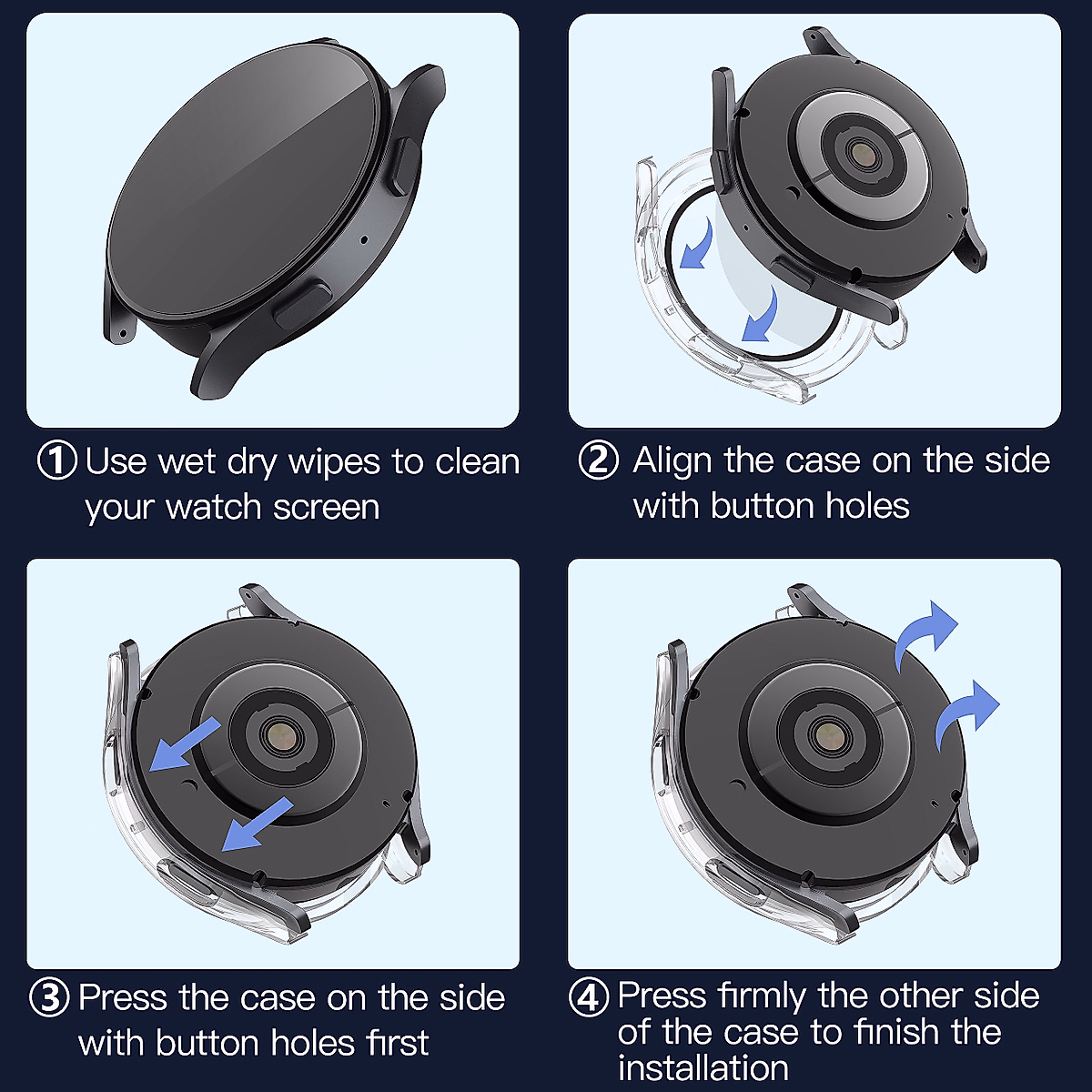 ① Use wet dry wipes to clean your watch screen

② Align the case on the side with button holes

③ Press the case on the side with button holes first

④ Press firmly the other side of the case to finish the installation