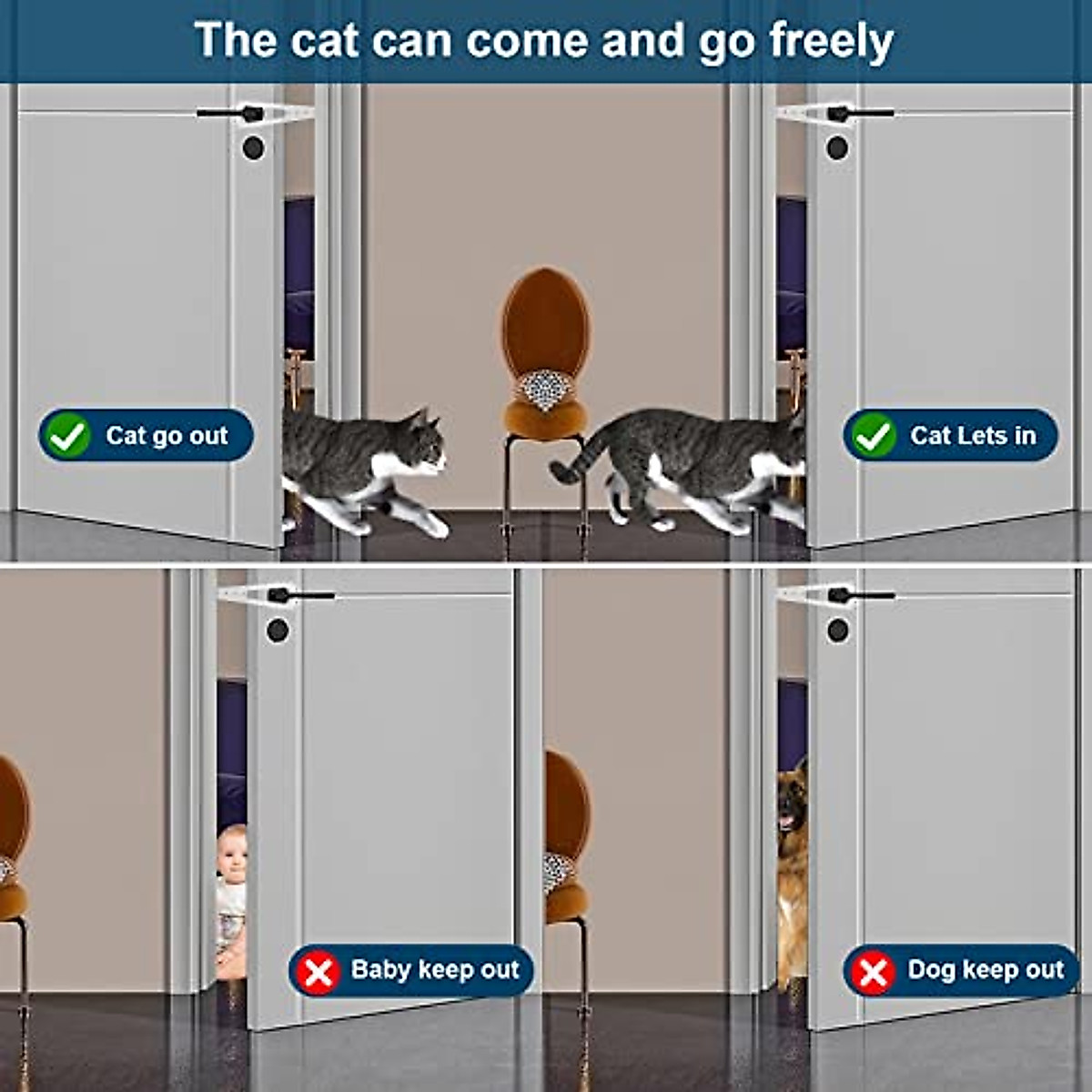 The cat can come and go freely

Cat go out

Cat Lets in

Baby keep out

Dog keep out